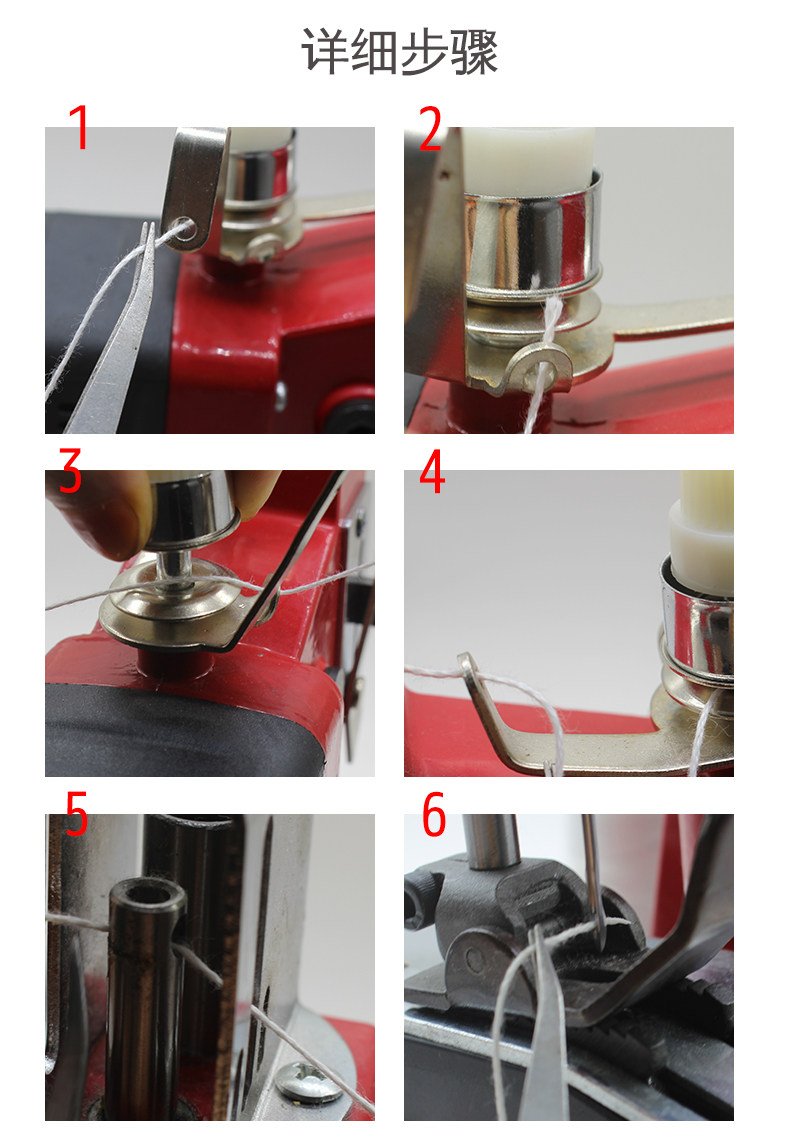 详细步骤

1

2

3

4

5

6