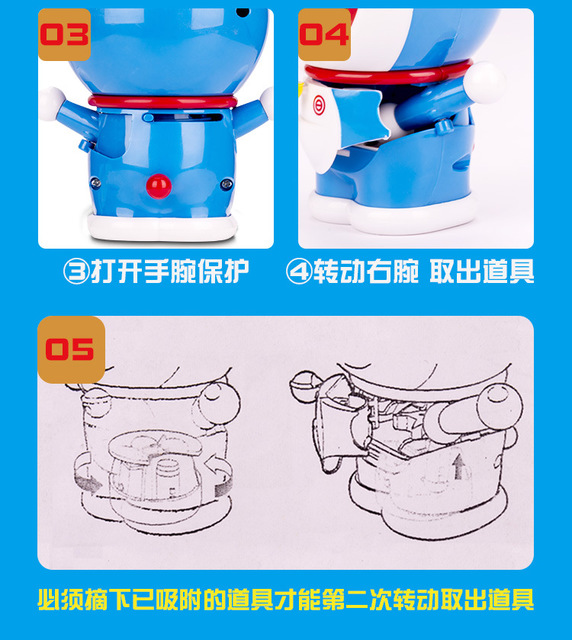 03

04

③打开手腕保护

④转动右腕 取出道具

05

必须摘下已吸附的道具才能第二次转动取出道具