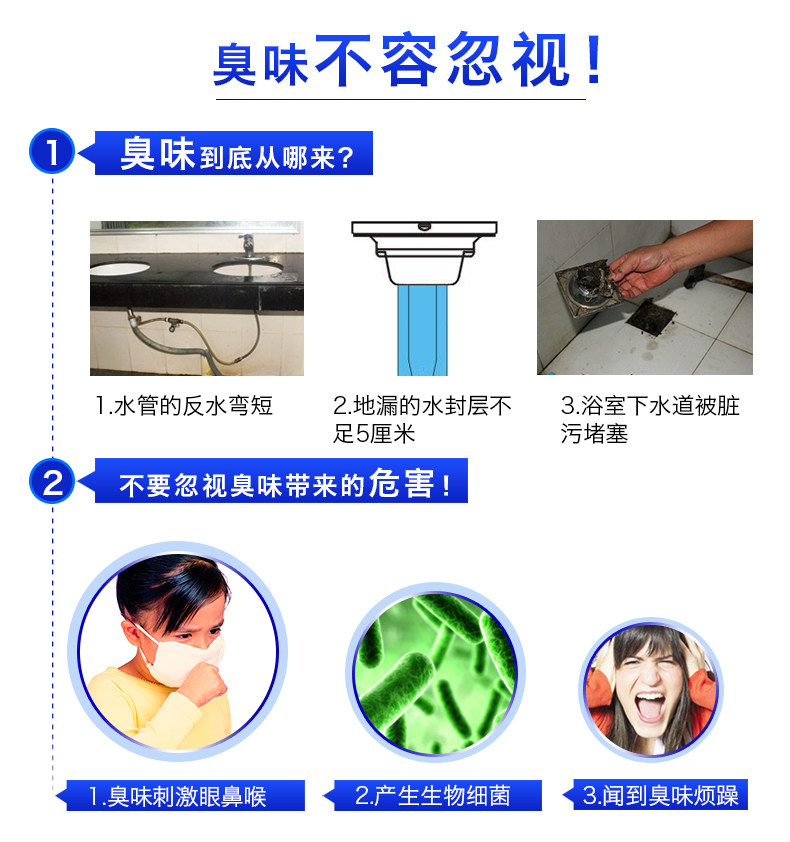 臭味不容忽视！

1 臭味到底从哪来？

1.水管的反水弯短

2.地漏的水封层不足5厘米

3.浴室下水道被脏污堵塞

2 不要忽视臭味带来的危害！

1.臭味刺激眼鼻喉

2.产生生物细菌

3.闻到臭味烦躁