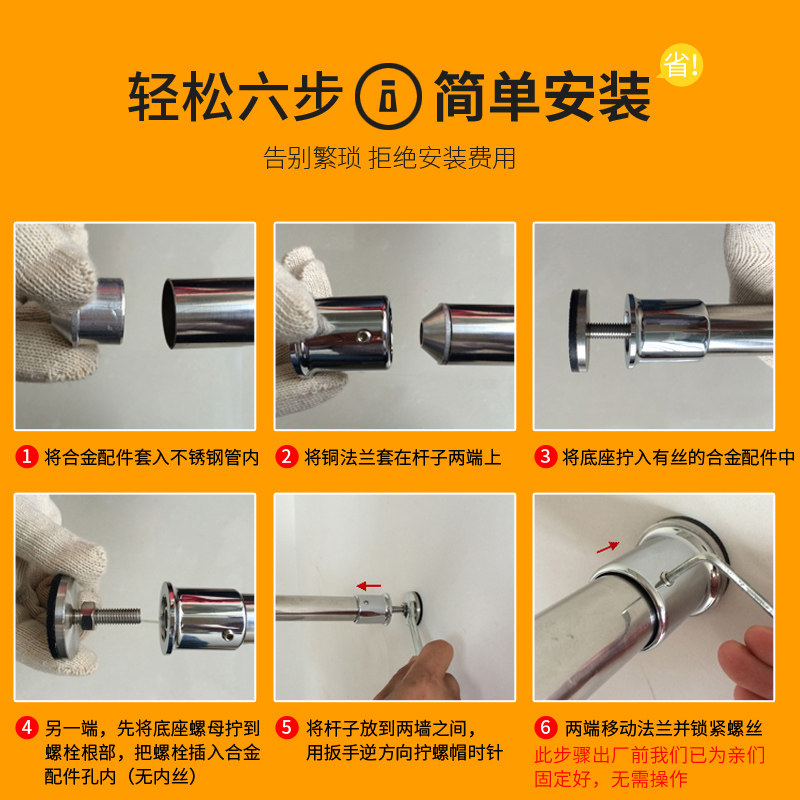 轻松六步 简单安装 省!

告别繁琐 拒绝安装费用

1 将合金配件套入不锈钢管内

2 将铜法兰套在杆子两端上

3 将底座拧入有丝的合金配件中

4 另一端，先将底座螺母拧到螺栓根部，把螺栓插入合金配件孔内（无内丝）

5 将杆子放到两墙之间，用扳手逆方向拧螺帽时针

6 两端移动法兰并锁紧螺丝
此步骤出厂前我们已为亲们固定好，无需操作