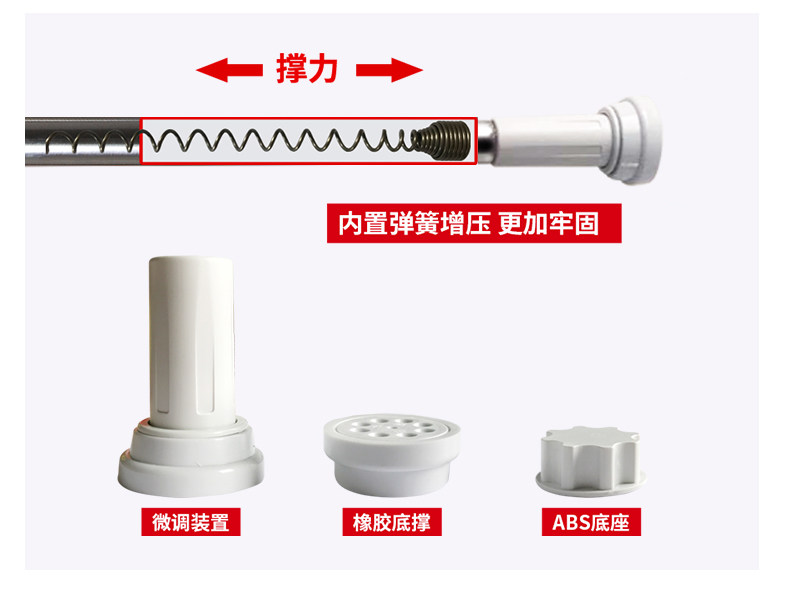 撑力

内置弹簧增压 更加牢固

微调装置

橡胶底撑

ABS底座