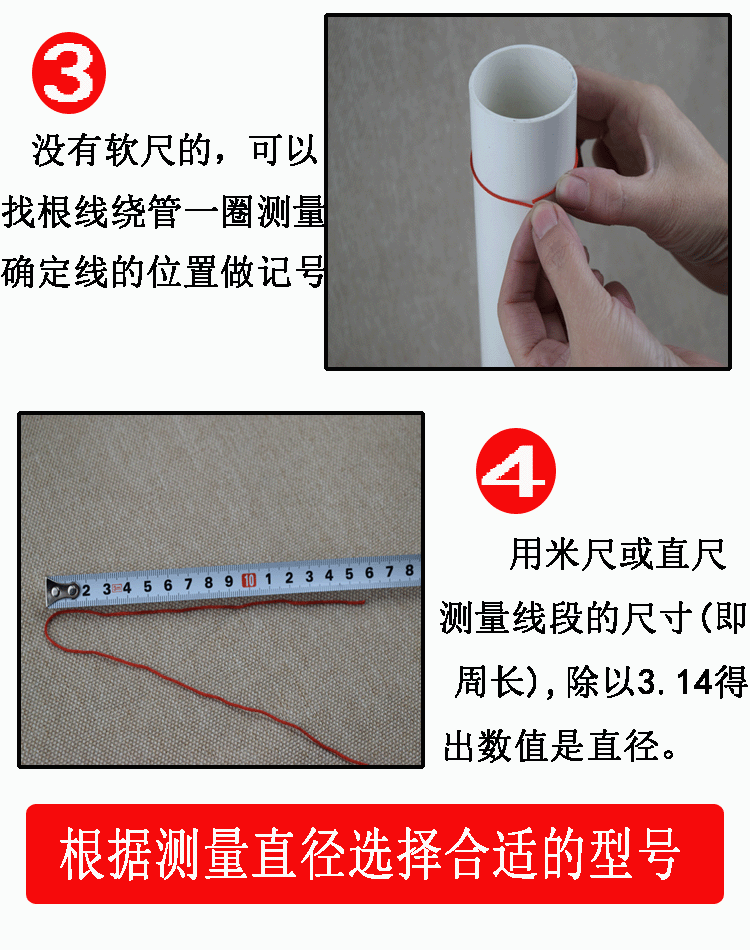 3

没有软尺的，可以找根线绕管一圈测量确定线的位置做记号

2 3 4 5 6 7 8 9 10 1 2 3 4 5 6 7 8

4

用米尺或直尺测量线段的尺寸(即周长)，除以3.14得出数值是直径。

根据测量直径选择合适的型号