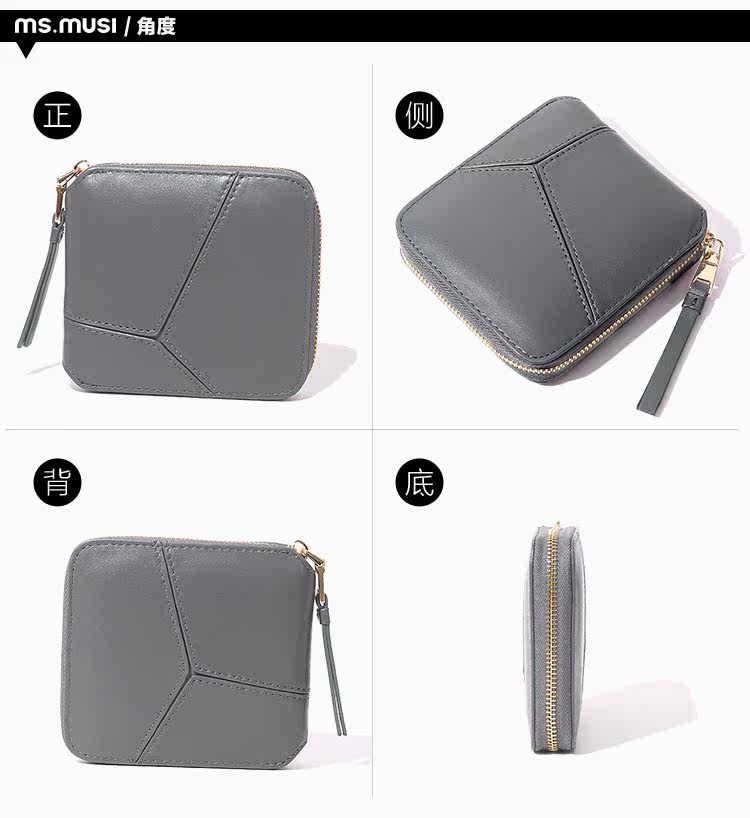 ms.musi / 角度

正

侧

背

底