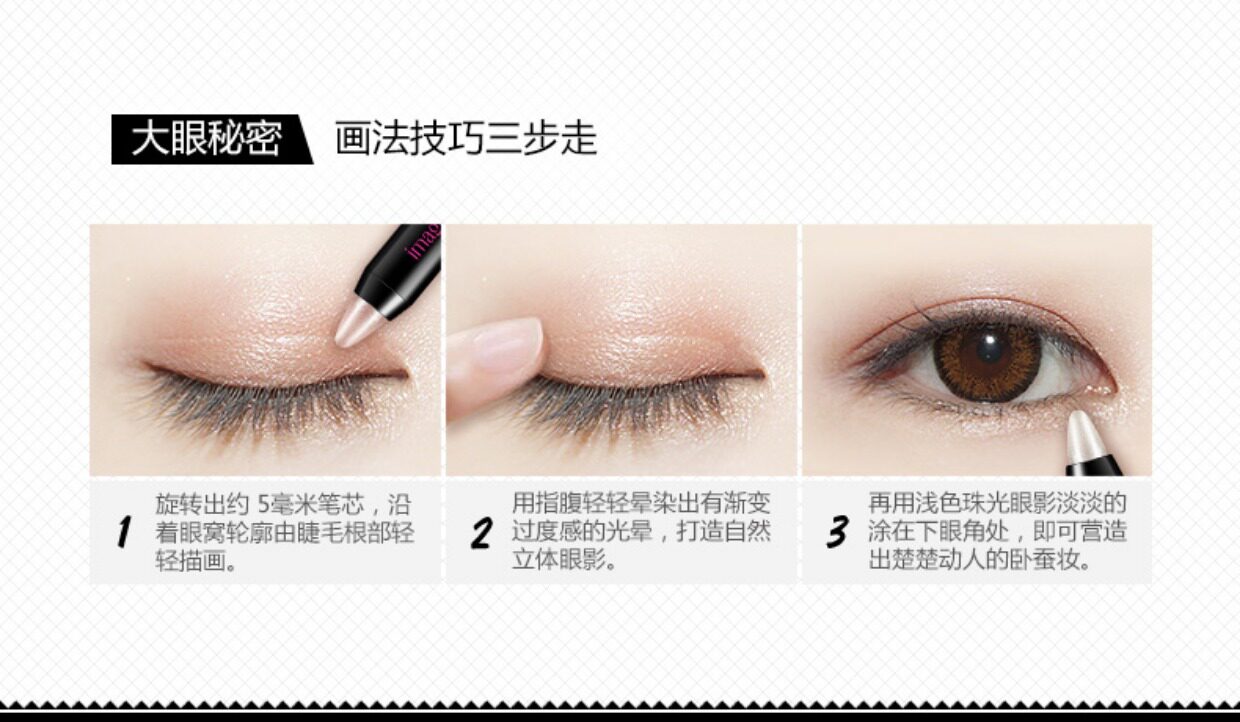 大眼秘密 画法技巧三步走

imag

1 旋转出约 5毫米笔芯，沿着眼窝轮廓由睫毛根部轻轻描画。

2 用指腹轻轻晕染出有渐变过度感的光晕，打造自然立体眼影。

3 再用浅色珠光眼影淡淡的涂在下眼角处，即可营造出楚楚动人的卧蚕妆。