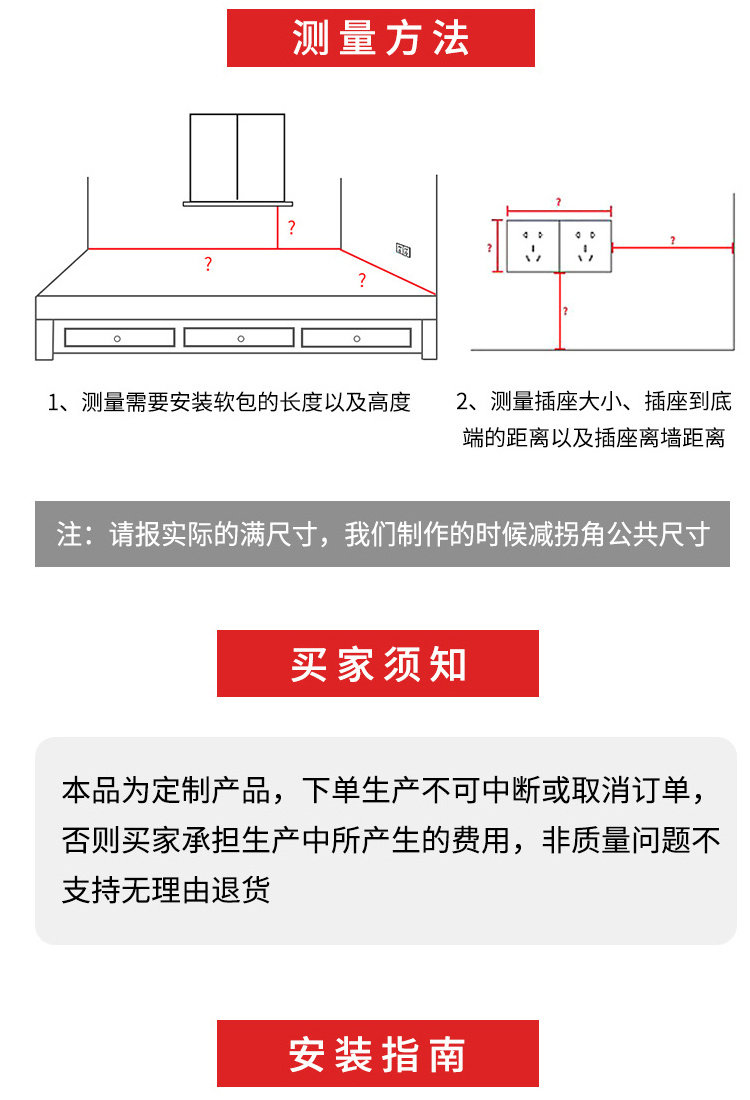 测量方法

?

?

?

?

?

?

?

1、测量需要安装软包的长度以及高度

2、测量插座大小、插座到底端的距离以及插座离墙距离

注：请报实际的满尺寸，我们制作的时候减拐角公共尺寸

买家须知

本品为定制产品，下单生产不可中断或取消订单，否则买家承担生产中所产生的费用，非质量问题不支持无理由退货

安装指南