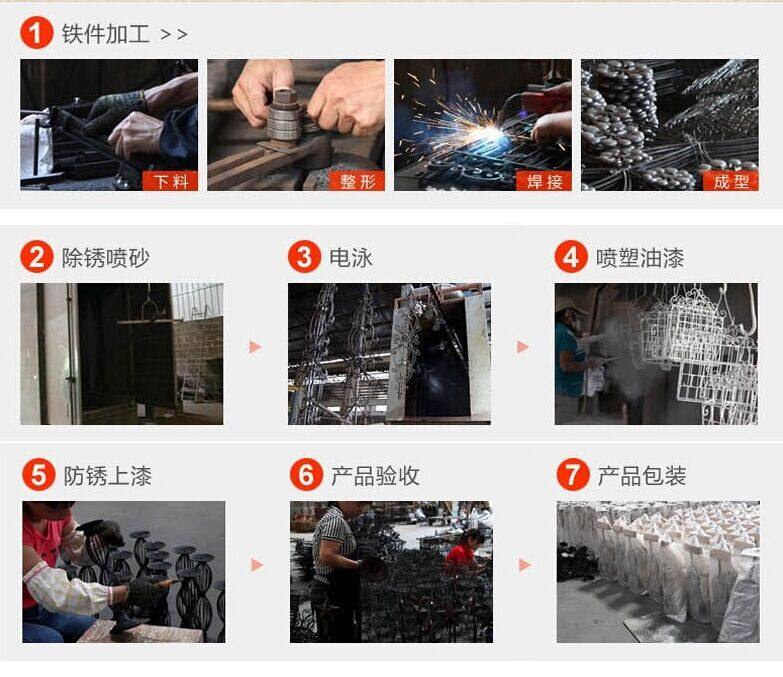 1 铁件加工 >>

下料

整形

焊接

成型

2 除锈喷砂

3 电泳

4 喷塑油漆

5 防锈上漆

6 产品验收

7 产品包装