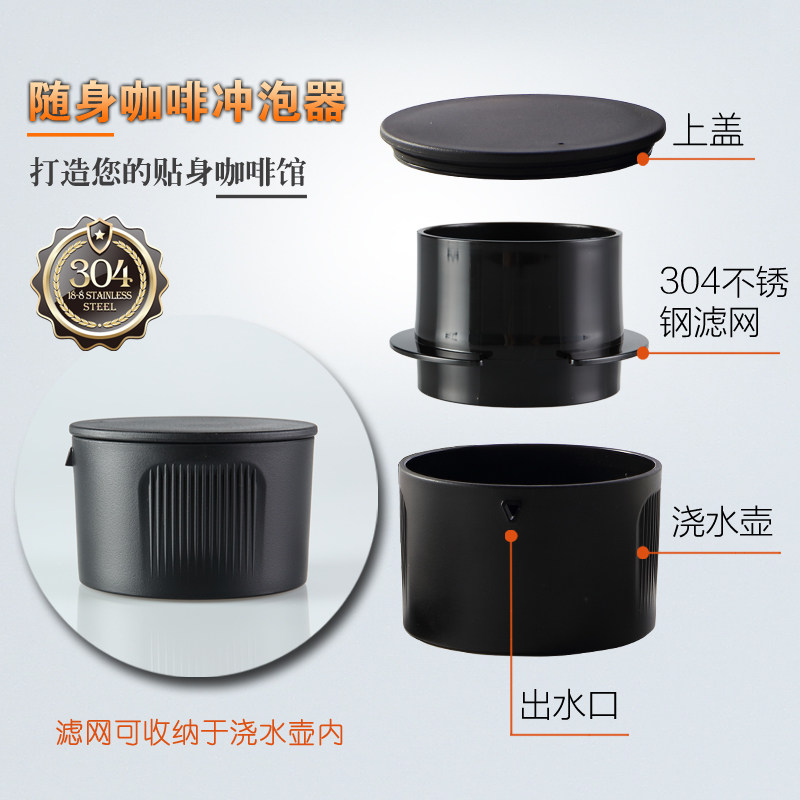 随身咖啡冲泡器

打造您的贴身咖啡馆

304
18-8 STAINLESS STEEL

上盖

304不锈钢滤网

浇水壶

出水口

滤网可收纳于浇水壶内