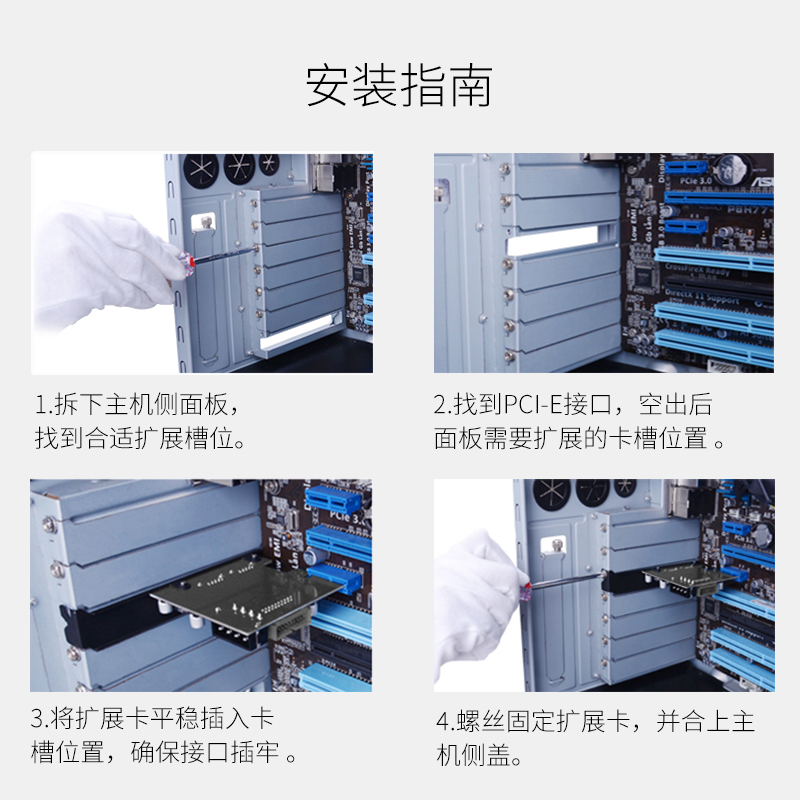 安装指南

1.拆下主机侧面板，找到合适扩展槽位。

2.找到PCI-E接口，空出后面板需要扩展的卡槽位置 。

3.将扩展卡平稳插入卡槽位置，确保接口插牢 。

4.螺丝固定扩展卡，并合上主机侧盖。