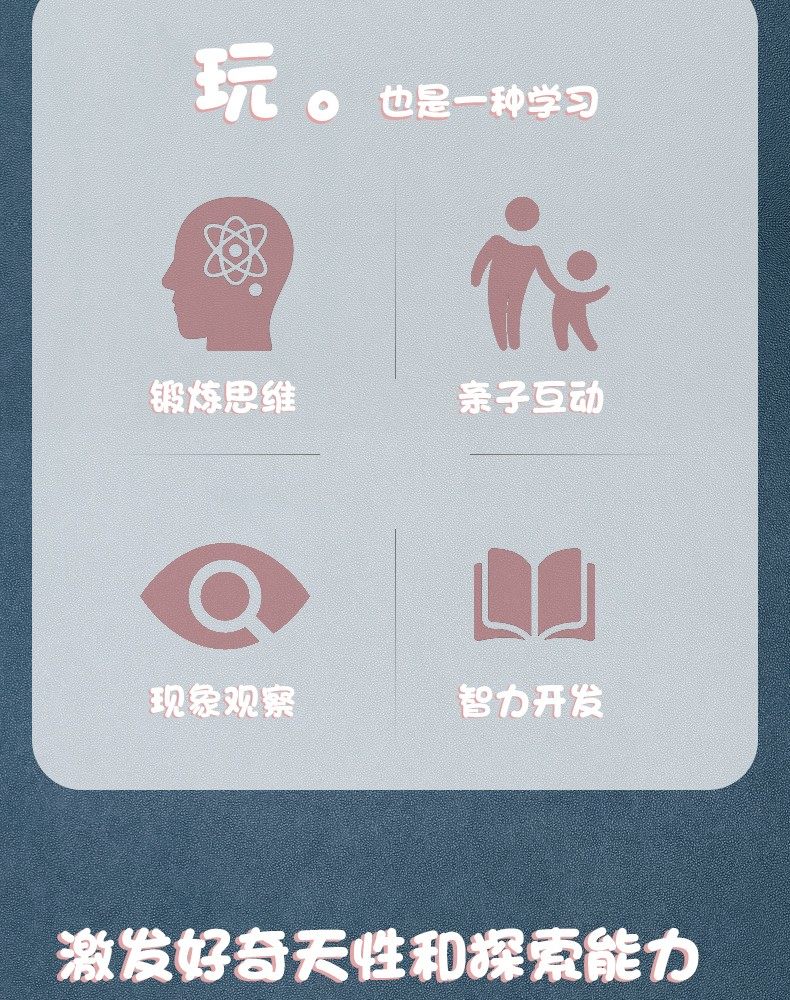 玩。也是一种学习

锻炼思维

亲子互动

现象观察

智力开发

激发好奇天性和探索能力