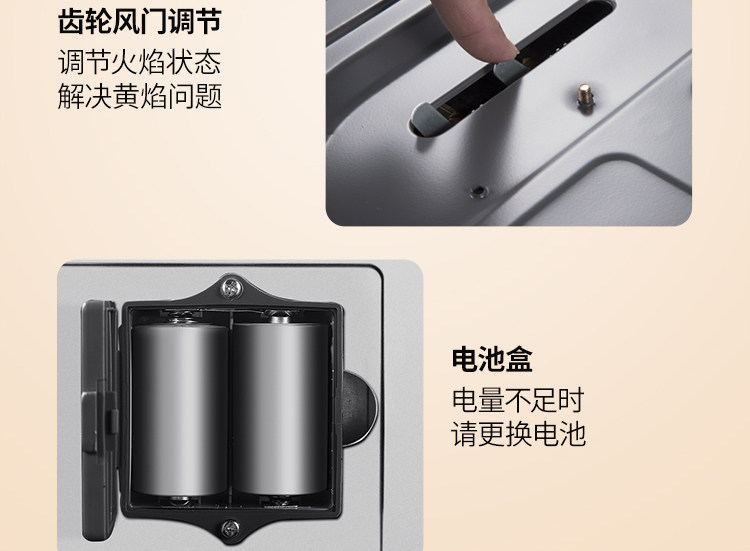 齿轮风门调节

调节火焰状态
解决黄焰问题

电池盒

电量不足时
请更换电池