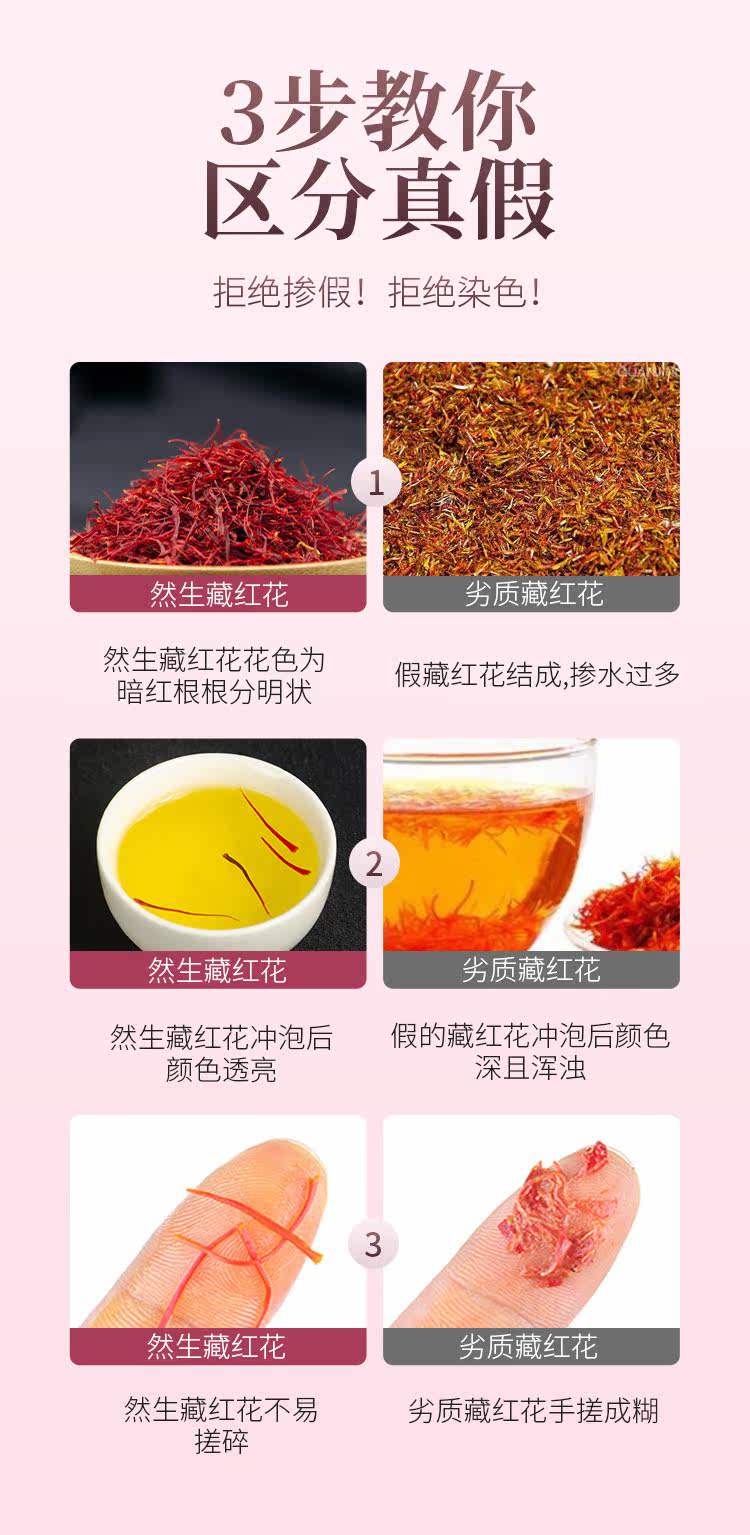 3步教你
区分真假

拒绝掺假！拒绝染色！

1

然生藏红花

劣质藏红花

然生藏红花花色为暗红根根分明状

假藏红花结成,掺水过多

2

然生藏红花

劣质藏红花

然生藏红花冲泡后颜色透亮

假的藏红花冲泡后颜色深且浑浊

3

然生藏红花

劣质藏红花

然生藏红花不易搓碎

劣质藏红花手搓成糊