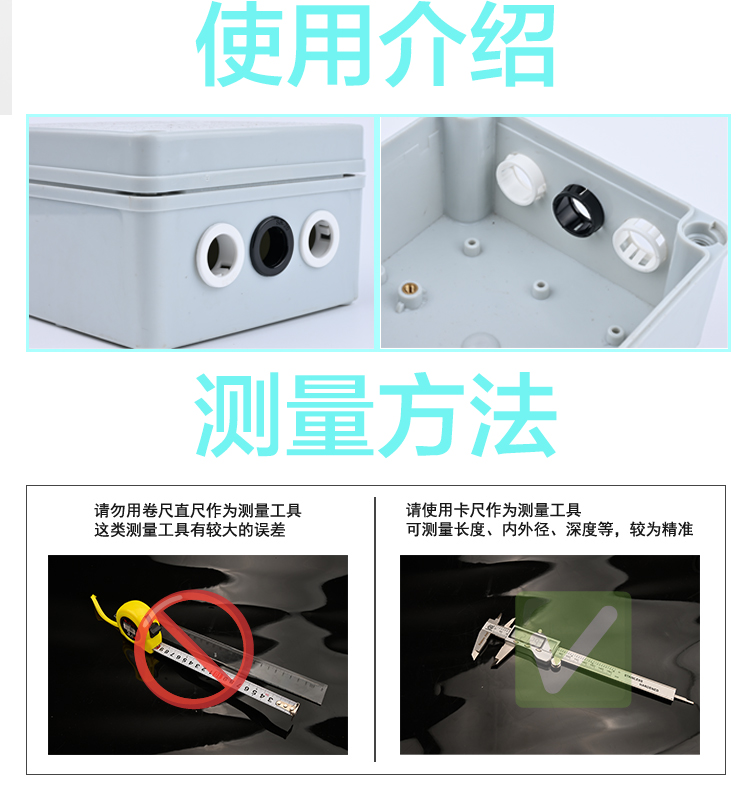 使用介绍

测量方法

请勿用卷尺直尺作为测量工具
这类测量工具有较大的误差

请使用卡尺作为测量工具
可测量长度、内外径、深度等，较为精准