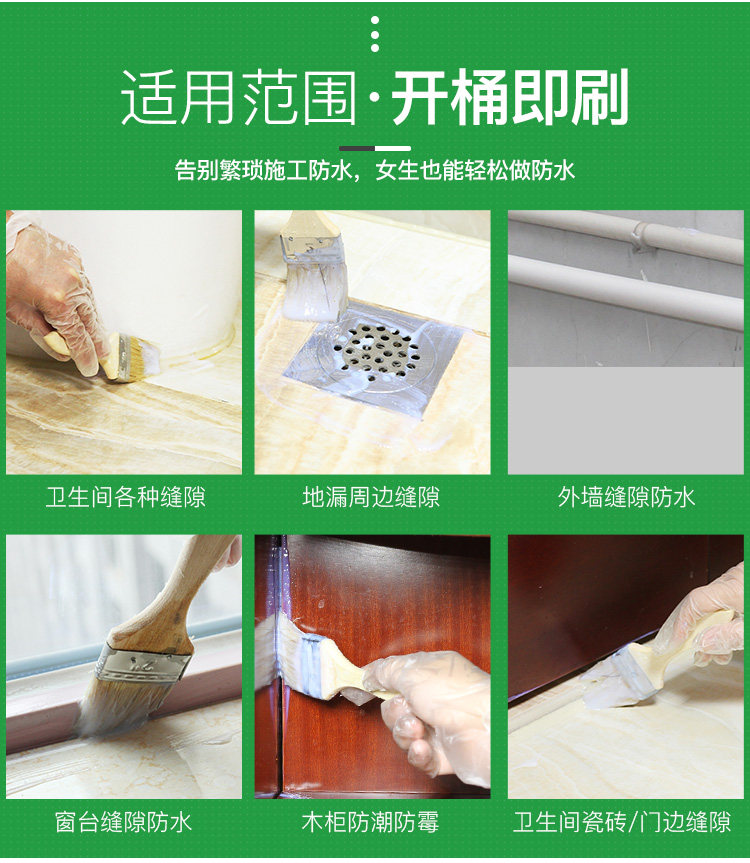 适用范围·开桶即刷

告别繁琐施工防水，女生也能轻松做防水

卫生间各种缝隙

地漏周边缝隙

外墙缝隙防水

窗台缝隙防水

木柜防潮防霉

卫生间瓷砖/门边缝隙