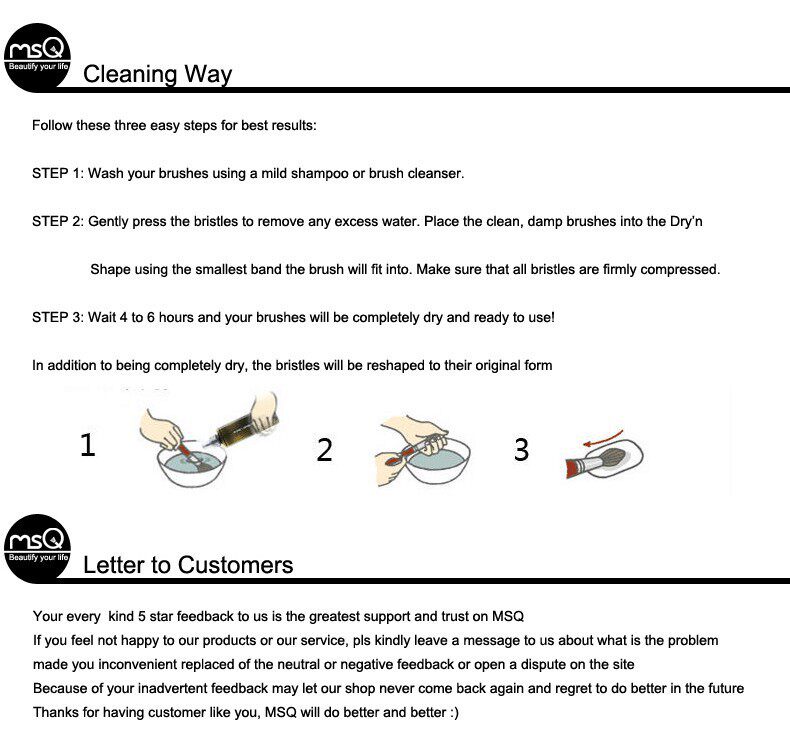 msQ
Beautify your life
Cleaning Way

Follow these three easy steps for best results:

STEP 1: Wash your brushes using a mild shampoo or brush cleanser.

STEP 2: Gently press the bristles to remove any excess water. Place the clean, damp brushes into the Dry'n Shape using the smallest band the brush will fit into. Make sure that all bristles are firmly compressed.

STEP 3: Wait 4 to 6 hours and your brushes will be completely dry and ready to use!

In addition to being completely dry, the bristles will be reshaped to their original form

1

2

3

msQ
Beautify your life
Letter to Customers

Your every kind 5 star feedback to us is the greatest support and trust on MSQ
If you feel not happy to our products or our service, pls kindly leave a message to us about what is the problem made you inconvenient replaced of the neutral or negative feedback or open a dispute on the site
Because of your inadvertent feedback may let our shop never come back again and regret to do better in the future
Thanks for having customer like you, MSQ will do better and better :)