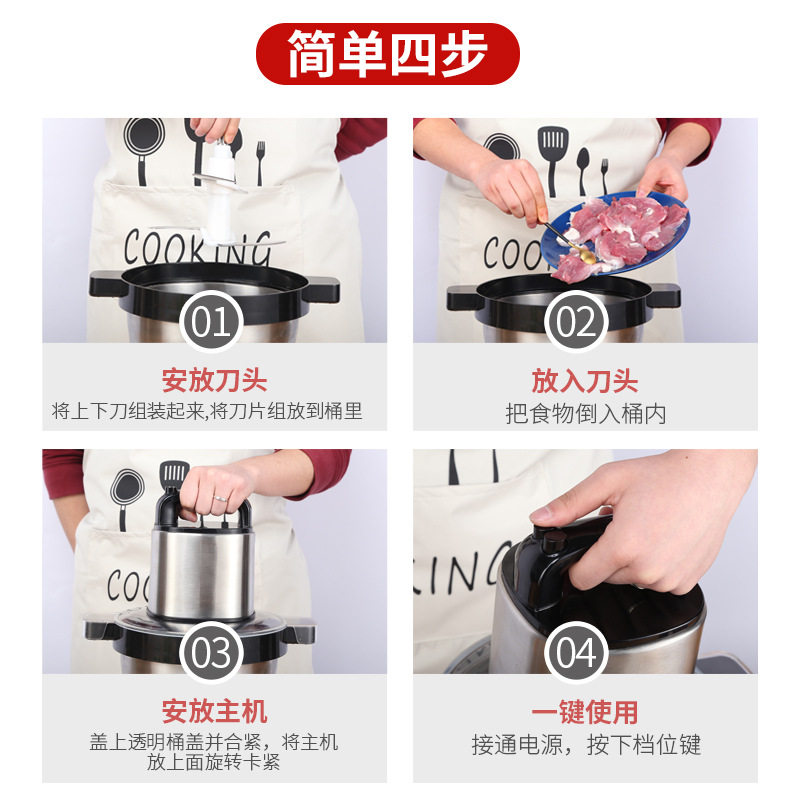 简单四步

COOKING

01

安放刀头

将上下刀组装起来,将刀片组放到桶里

COO

02

放入刀头

把食物倒入桶内

COO

03

安放主机

盖上透明桶盖并合紧，将主机放上面旋转卡紧

KING

04

一键使用

接通电源，按下档位键