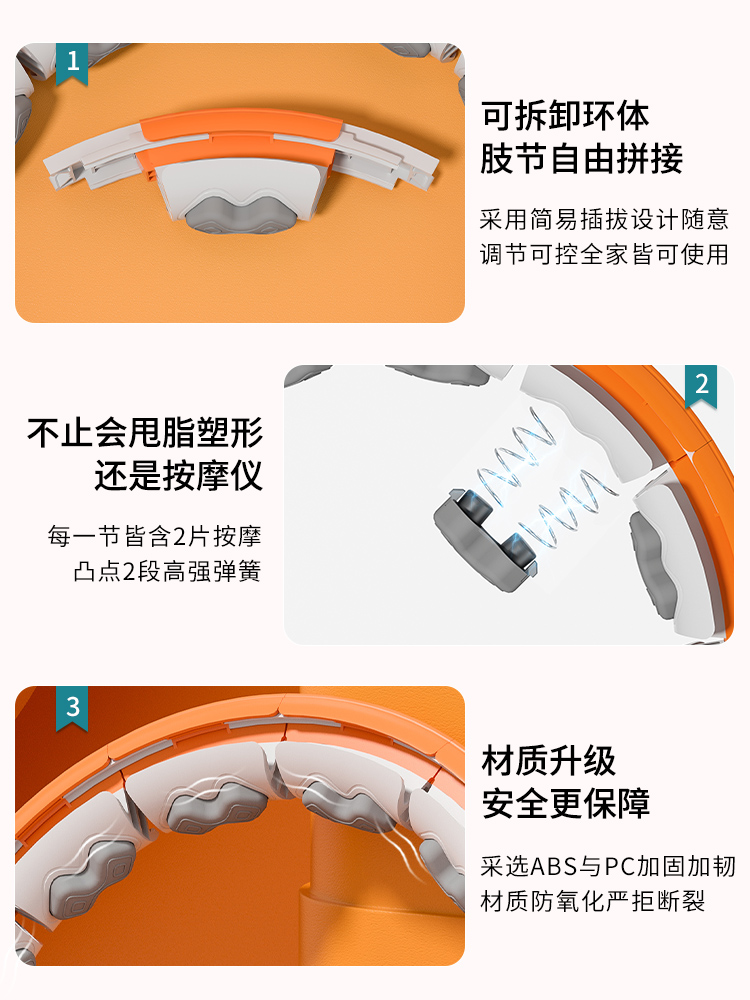 1

可拆卸环体
肢节自由拼接

采用简易插拔设计随意
调节可控全家皆可使用

2

不止会甩脂塑形
还是按摩仪

每一节皆含2片按摩
凸点2段高强弹簧

3

材质升级
安全更保障

采选ABS与PC加固加韧
材质防氧化严拒断裂