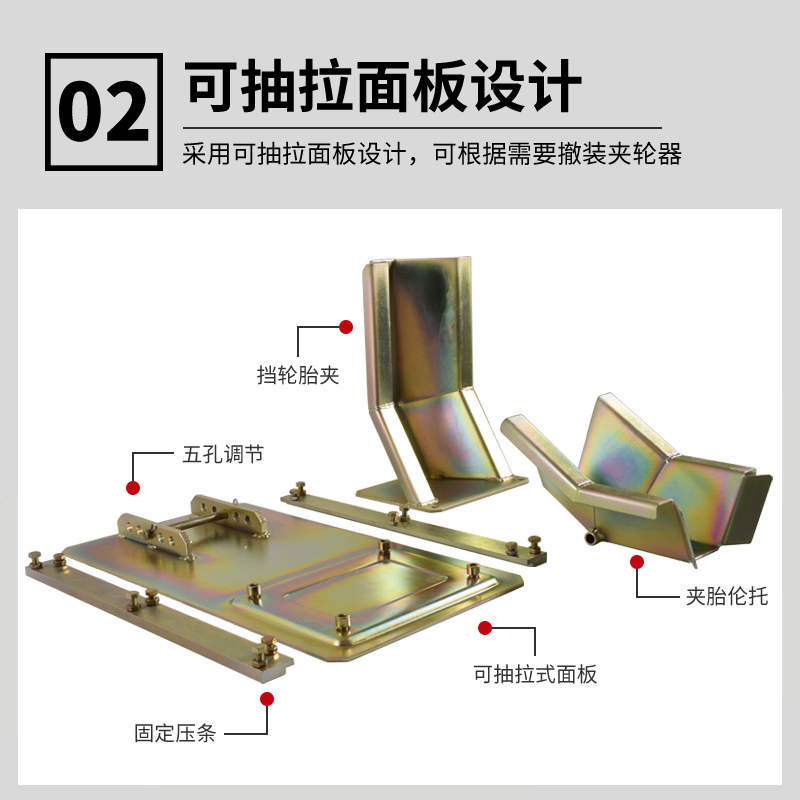 02

可抽拉面板设计

采用可抽拉面板设计，可根据需要撤装夹轮器

挡轮胎夹

五孔调节

夹胎伦托

可抽拉式面板

固定压条