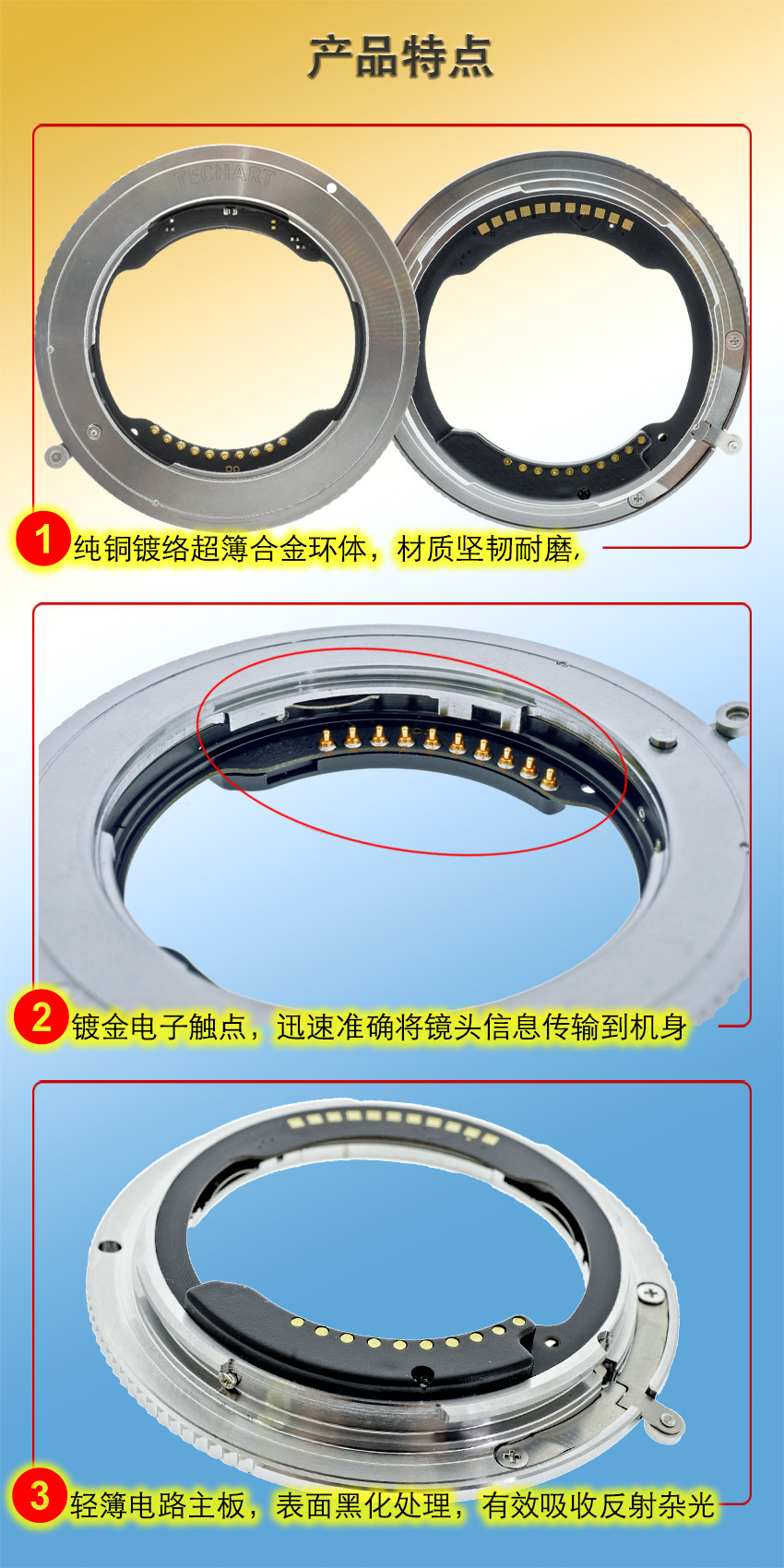 产品特点

TECHART

1 纯铜镀络超簿合金环体，材质坚韧耐磨，

2 镀金电子触点，迅速准确将镜头信息传输到机身

3 轻簿电路主板，表面黑化处理，有效吸收反射杂光