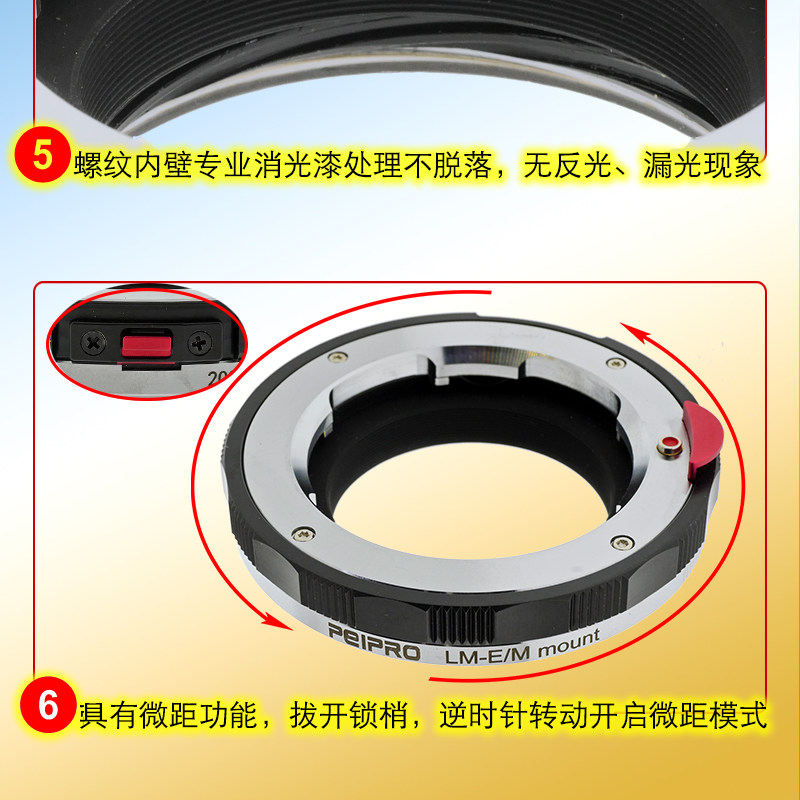 5 螺纹内壁专业消光漆处理不脱落，无反光、漏光现象

20

PEIPRO LM-E/M mount

6 具有微距功能，拔开锁梢，逆时针转动开启微距模式