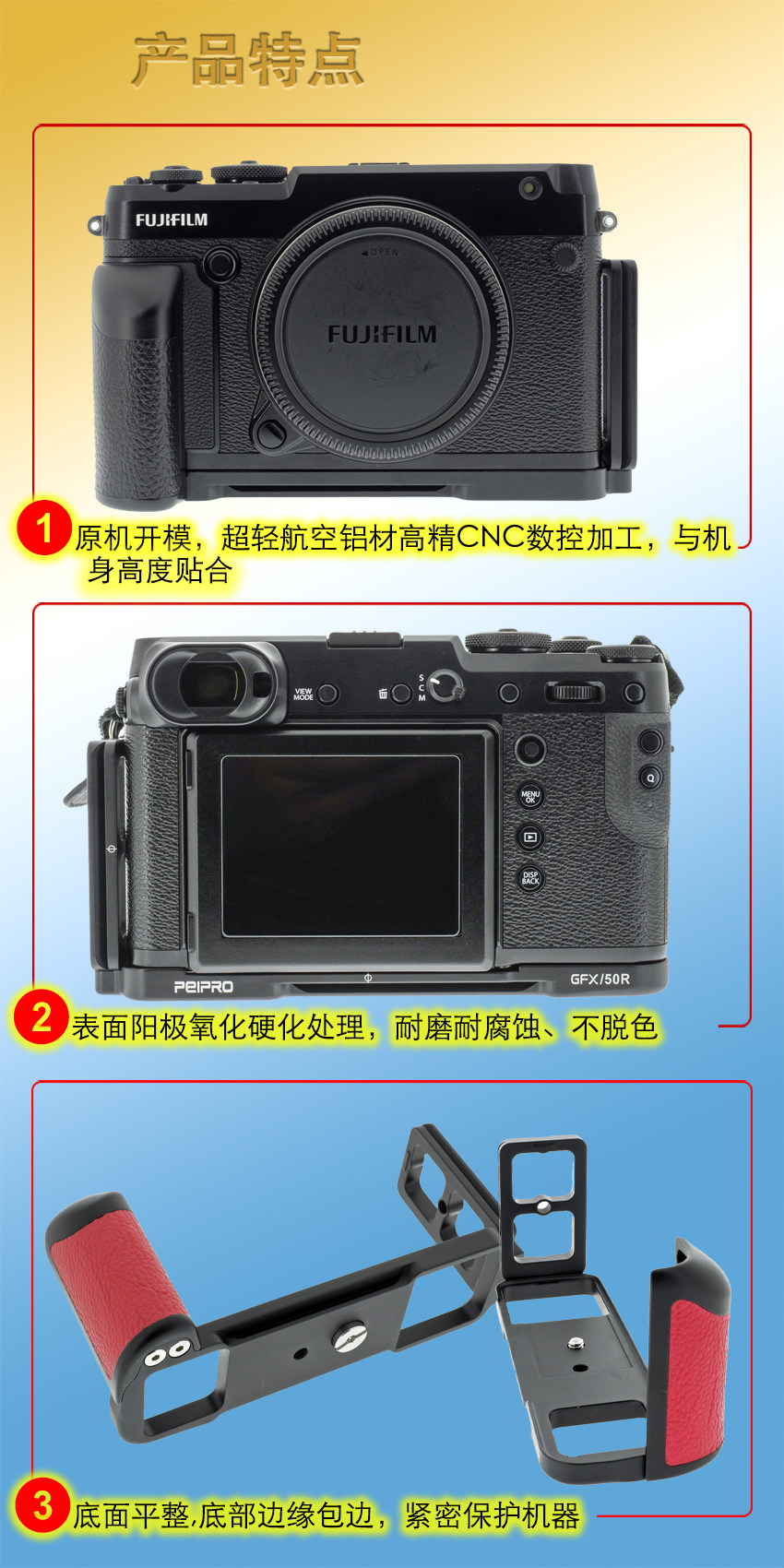 产品特点

FUJIFILM

OPEN

FUJIFILM

1 原机开模，超轻航空铝材高精CNC数控加工，与机身高度贴合

VIEW MODE

S C M

MENU OK

DISP BACK

Q

PEIPRO

GFX/50R

2 表面阳极氧化硬化处理，耐磨耐腐蚀、不脱色

3 底面平整,底部边缘包边，紧密保护机器