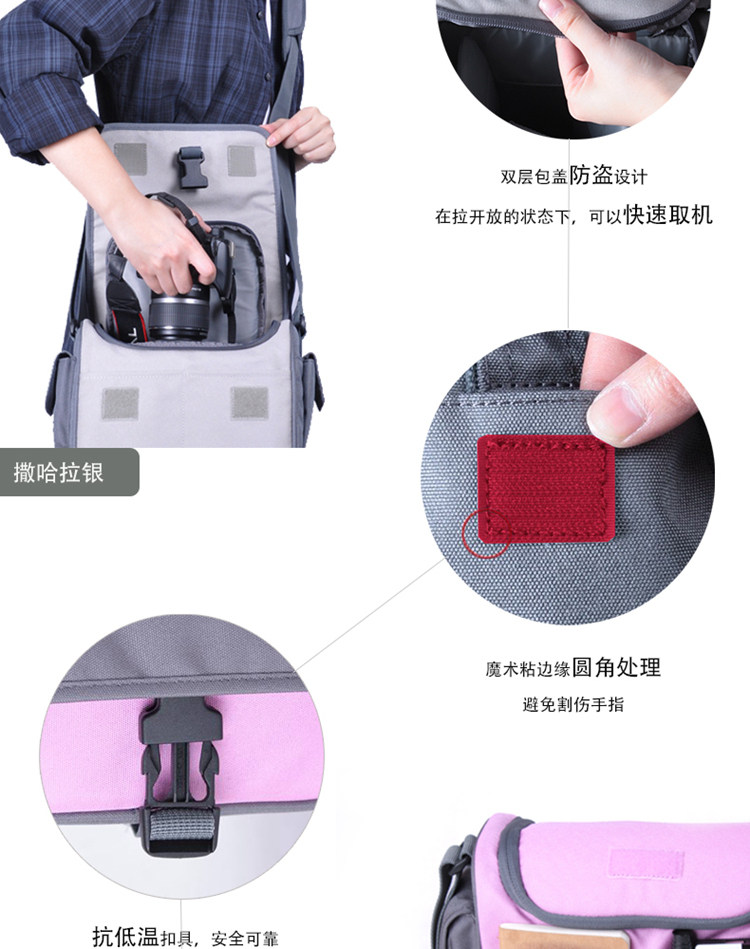 双层包盖防盗设计

在拉开放的状态下，可以快速取机

撒哈拉银

魔术粘边缘圆角处理

避免割伤手指

抗低温扣具，安全可靠