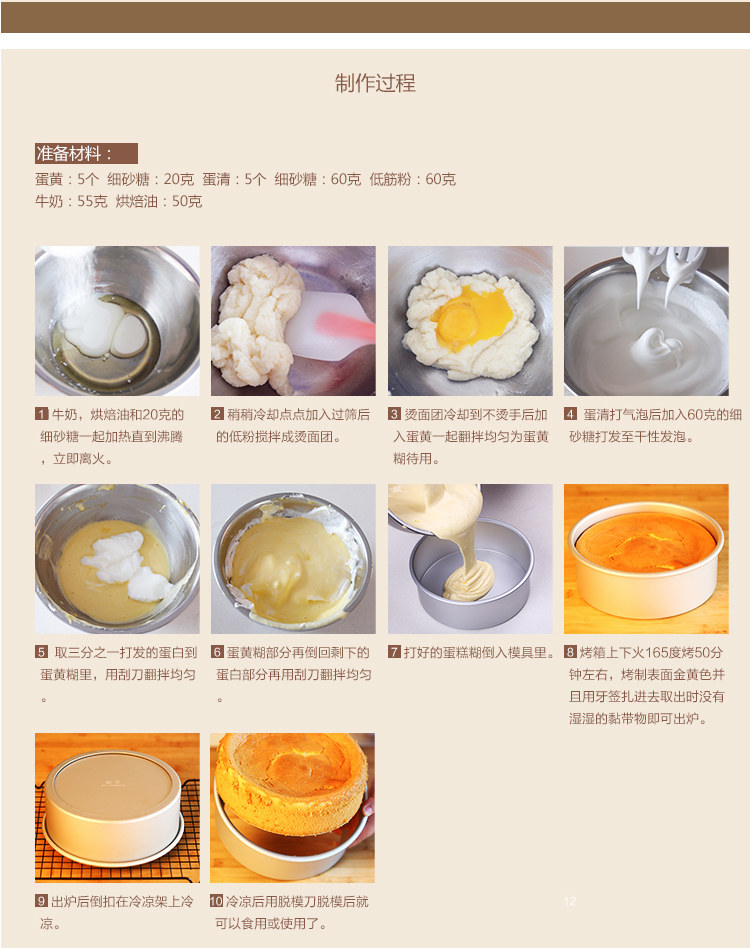 制作过程

准备材料：

蛋黄：5个 细砂糖：20克 蛋清：5个 细砂糖：60克 低筋粉：60克
牛奶：55克 烘焙油：50克

1 牛奶，烘焙油和20克的细砂糖一起加热直到沸腾，立即离火。

2 稍稍冷却点点加入过筛后的低粉搅拌成烫面团。

3 烫面团冷却到不烫手后加入蛋黄一起翻拌均匀为蛋黄糊待用。

4 蛋清打气泡后加入60克的细砂糖打发至干性发泡。

5 取三分之一打发的蛋白到蛋黄糊里，用刮刀翻拌均匀。

6 蛋黄糊部分再倒回剩下的蛋白部分再用刮刀翻拌均匀。

7 打好的蛋糕糊倒入模具里。

8 烤箱上下火165度烤50分钟左右，烤制表面金黄色并且用牙签扎进去取出时没有湿湿的黏带物即可出炉。

9 出炉后倒扣在冷凉架上冷凉。

10 冷凉后用脱模刀脱模后就可以食用或使用了。

12