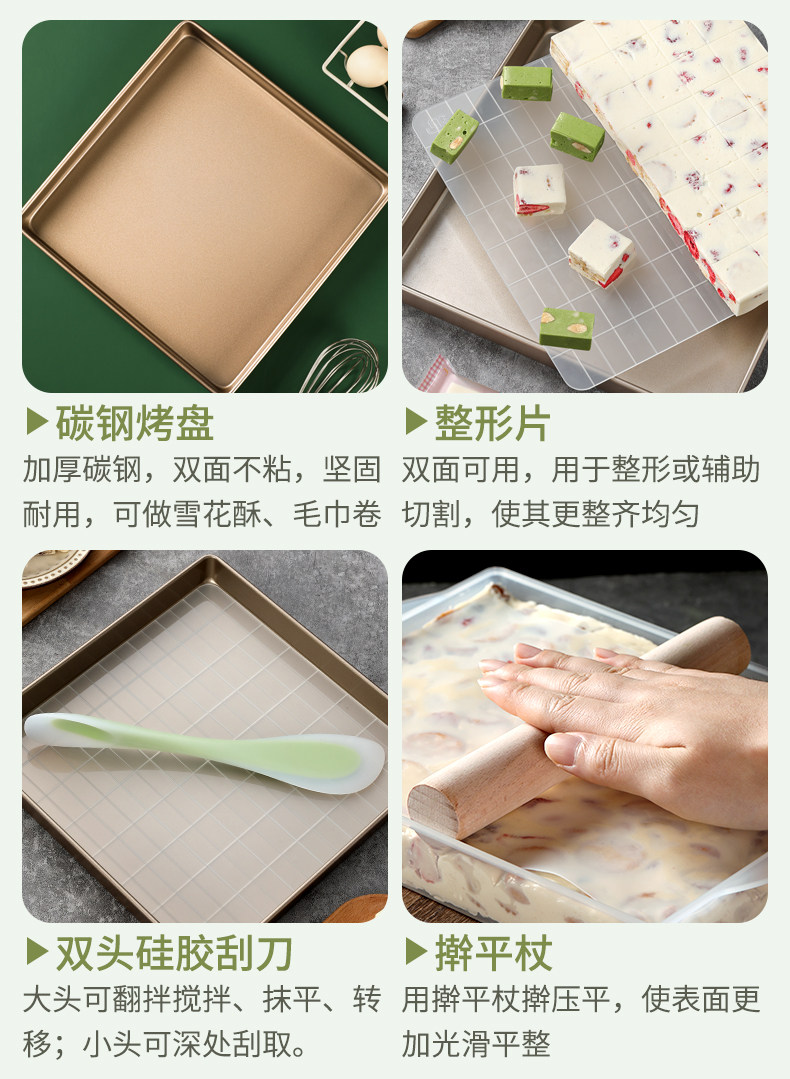 ▶碳钢烤盘
加厚碳钢，双面不粘，坚固耐用，可做雪花酥、毛巾卷

▶整形片
双面可用，用于整形或辅助切割，使其更整齐均匀

▶双头硅胶刮刀
大头可翻拌搅拌、抹平、转移；小头可深处刮取。

▶擀平杖
用擀平杖擀压平，使表面更加光滑平整