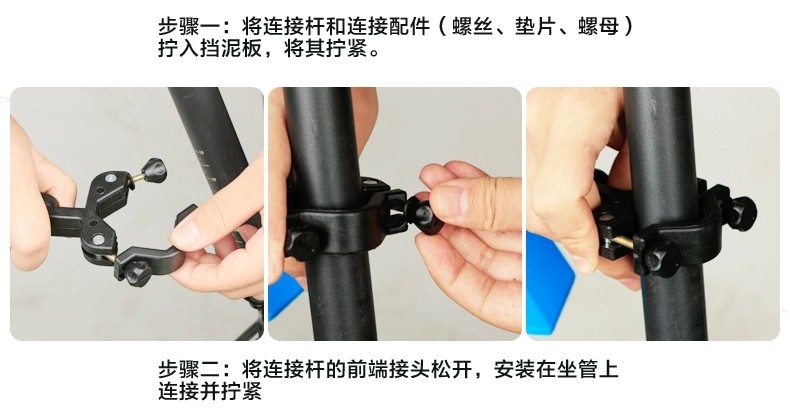 步骤一：将连接杆和连接配件（螺丝、垫片、螺母）拧入挡泥板，将其拧紧。

步骤二：将连接杆的前端接头松开，安装在坐管上连接并拧紧