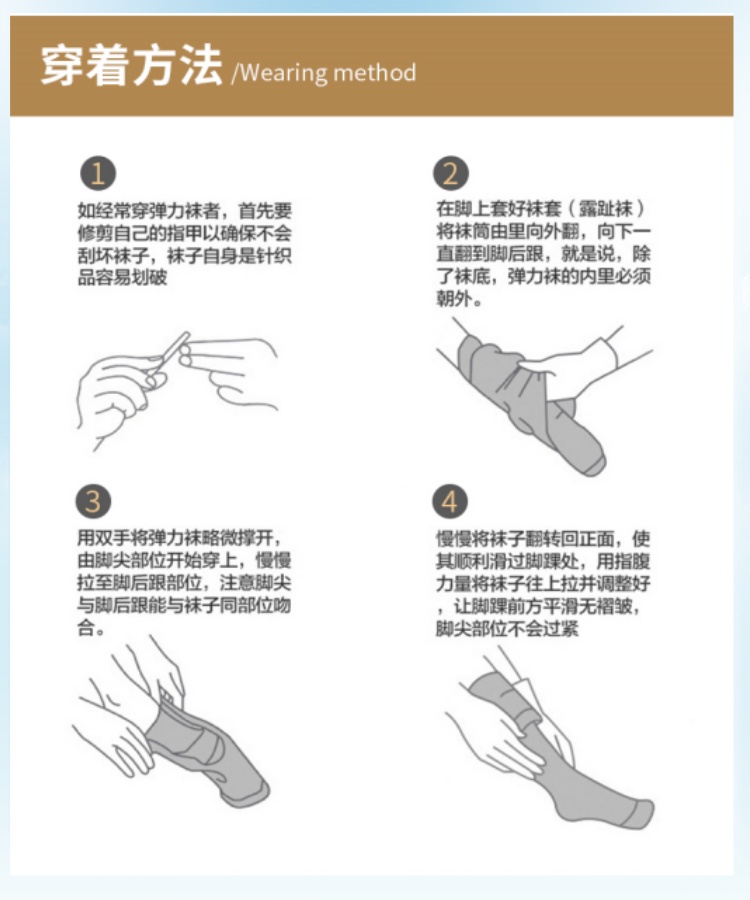 穿着方法 /Wearing method

1

如经常穿弹力袜者，首先要修剪自己的指甲以确保不会刮坏袜子，袜子自身是针织品容易划破

2

在脚上套好袜套（露趾袜）将袜筒由里向外翻，向下一直翻到脚后跟，就是说，除了袜底，弹力袜的内里必须朝外。

3

用双手将弹力袜略微撑开，由脚尖部位开始穿上，慢慢拉至脚后跟部位，注意脚尖与脚后跟能与袜子同部位吻合。

4

慢慢将袜子翻转回正面，使其顺利滑过脚踝处，用指腹力量将袜子往上拉并调整好，让脚踝前方平滑无褶皱，脚尖部位不会过紧