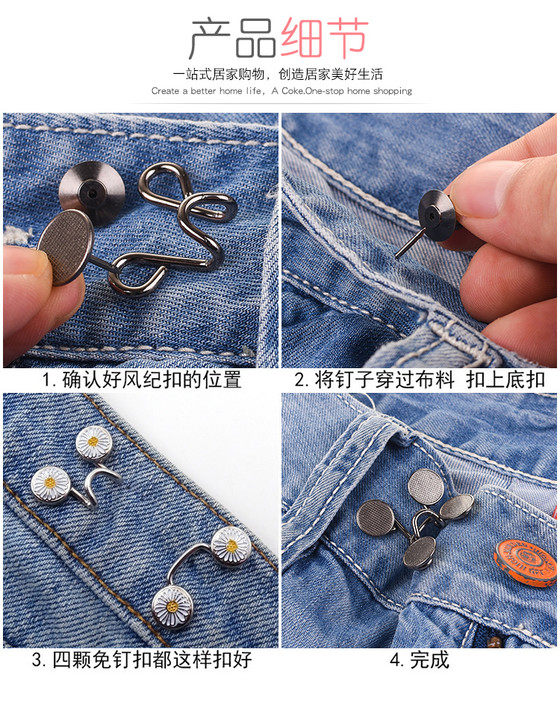 产品细节

一站式居家购物，创造居家美好生活

Create a better home life, A Coke.One-stop home shopping

1. 确认好风纪扣的位置

2. 将钉子穿过布料 扣上底扣

3. 四颗免钉扣都这样扣好

4. 完成