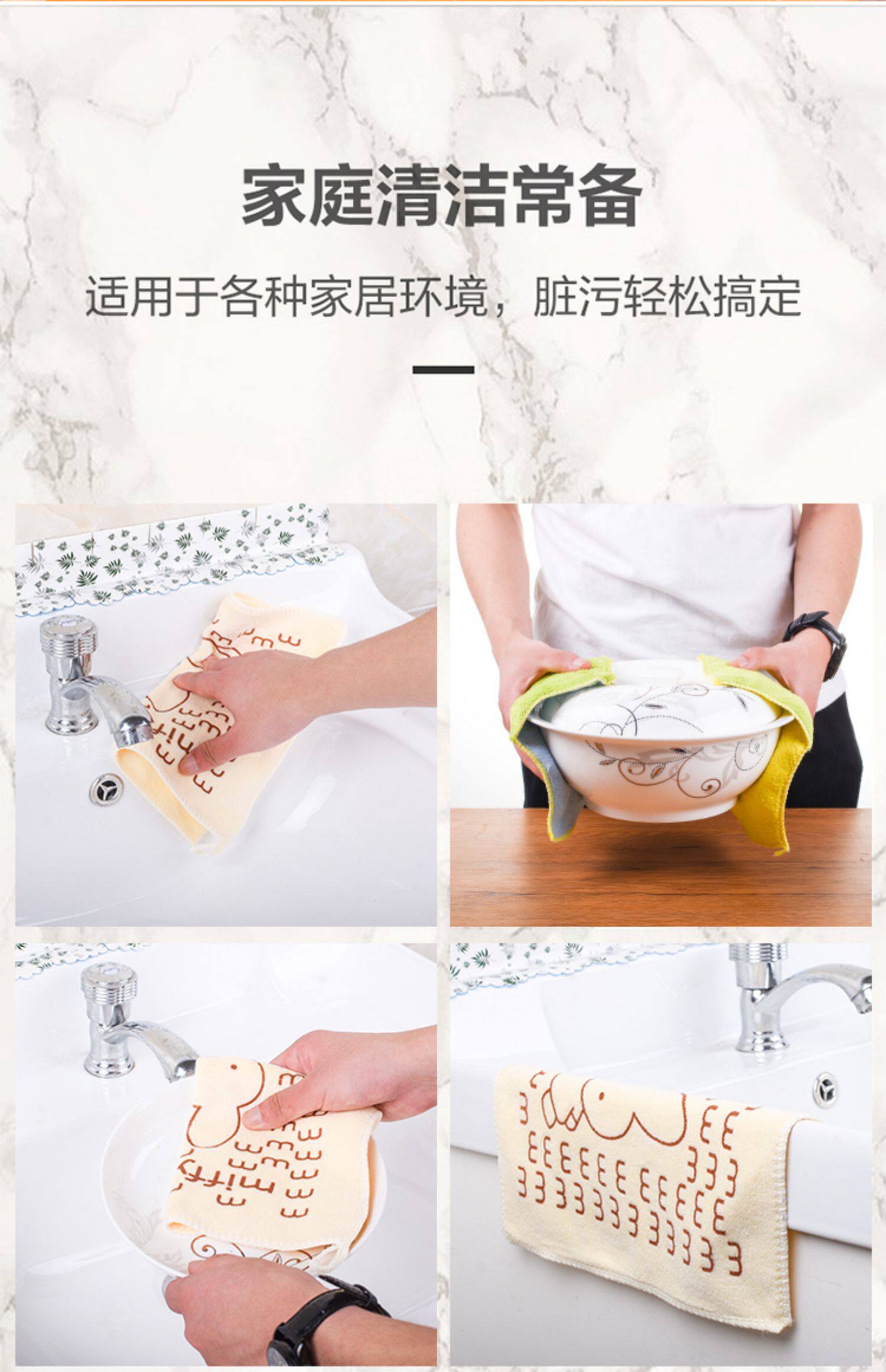 家庭清洁常备

适用于各种家居环境，脏污轻松搞定