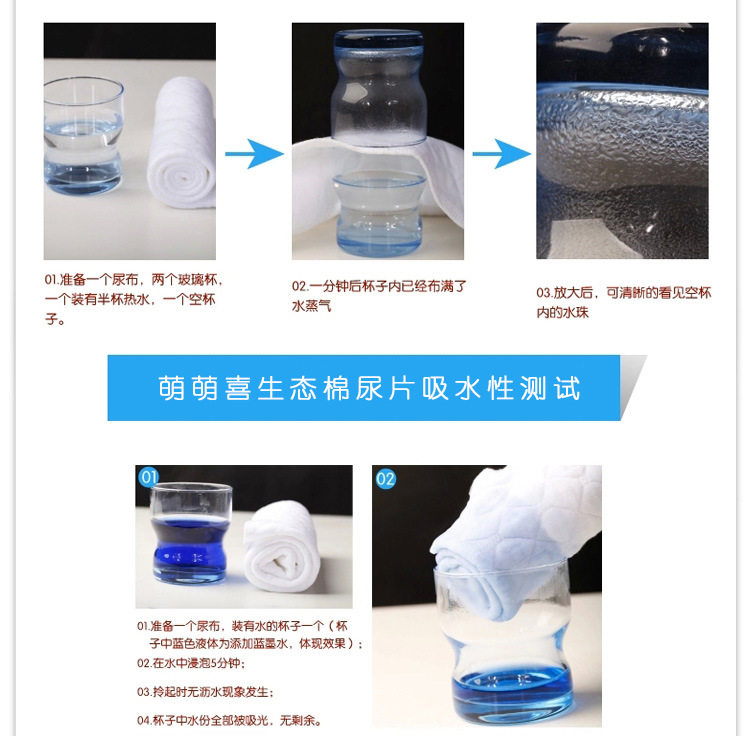 01.准备一个尿布，两个玻璃杯，一个装有半杯热水，一个空杯子。

02.一分钟后杯子内已经布满了水蒸气

03.放大后，可清晰的看见空杯内的水珠

萌萌喜生态棉尿片吸水性测试

01

02

01.准备一个尿布，装有水的杯子一个（杯子中蓝色液体为添加蓝墨水，体现效果）；
02.在水中浸泡5分钟；
03.拎起时无沥水现象发生；
04.杯子中水份全部被吸光，无剩余。