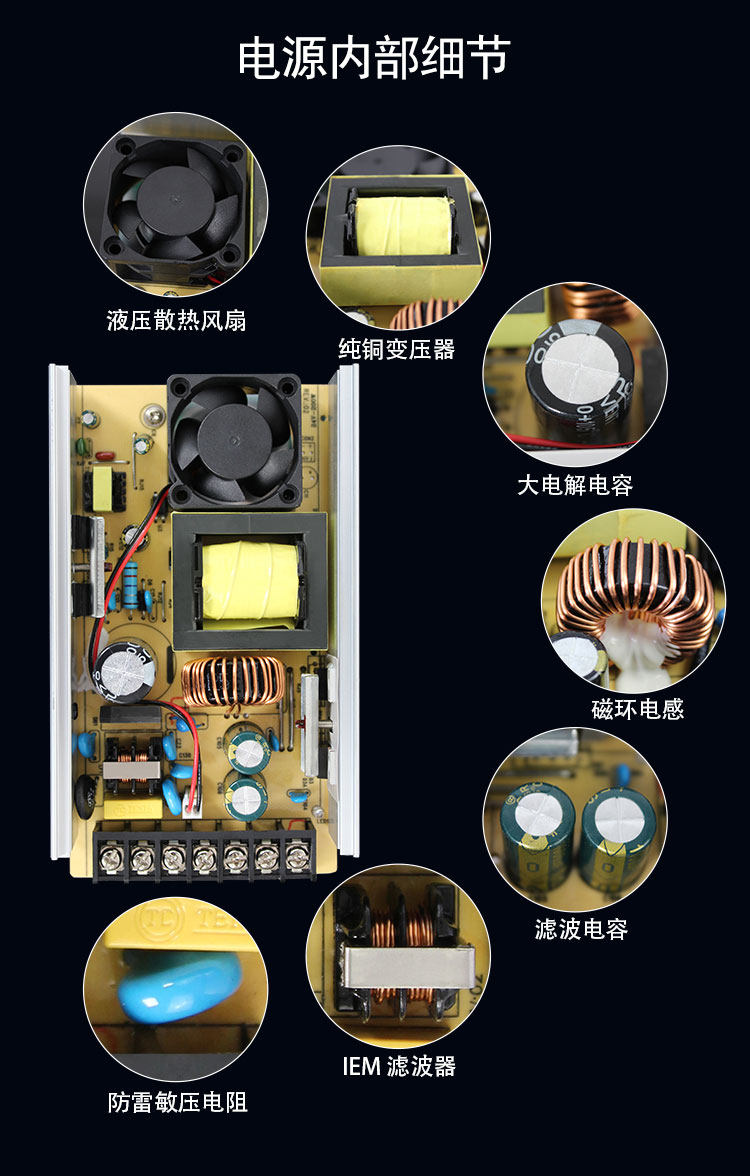 电源内部细节

液压散热风扇

纯铜变压器

大电解电容

磁环电感

滤波电容

IEM 滤波器

防雷敏压电阻