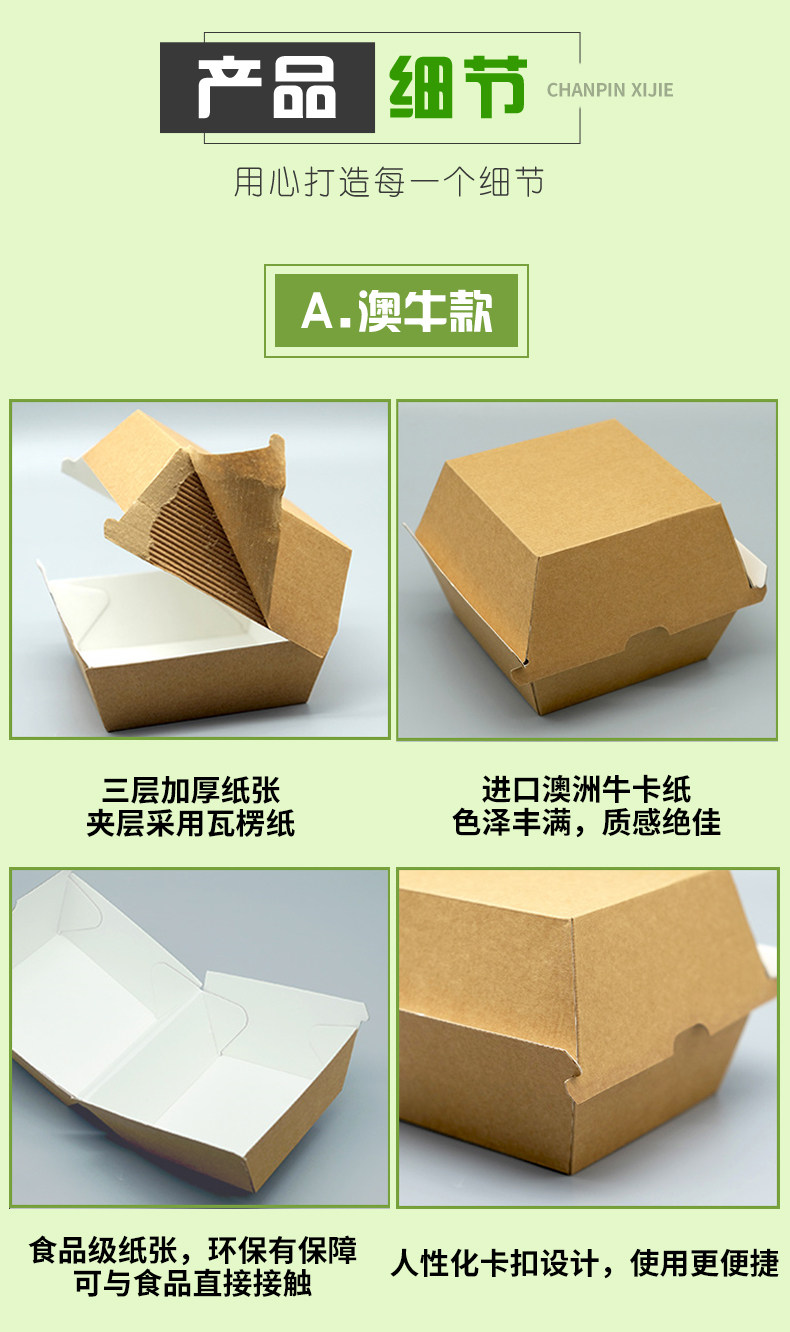 产品 细节 CHANPIN XIJIE

用心打造每一个细节

A.澳牛款

三层加厚纸张
夹层采用瓦楞纸

进口澳洲牛卡纸
色泽丰满，质感绝佳

食品级纸张，环保有保障
可与食品直接接触

人性化卡扣设计，使用更便捷