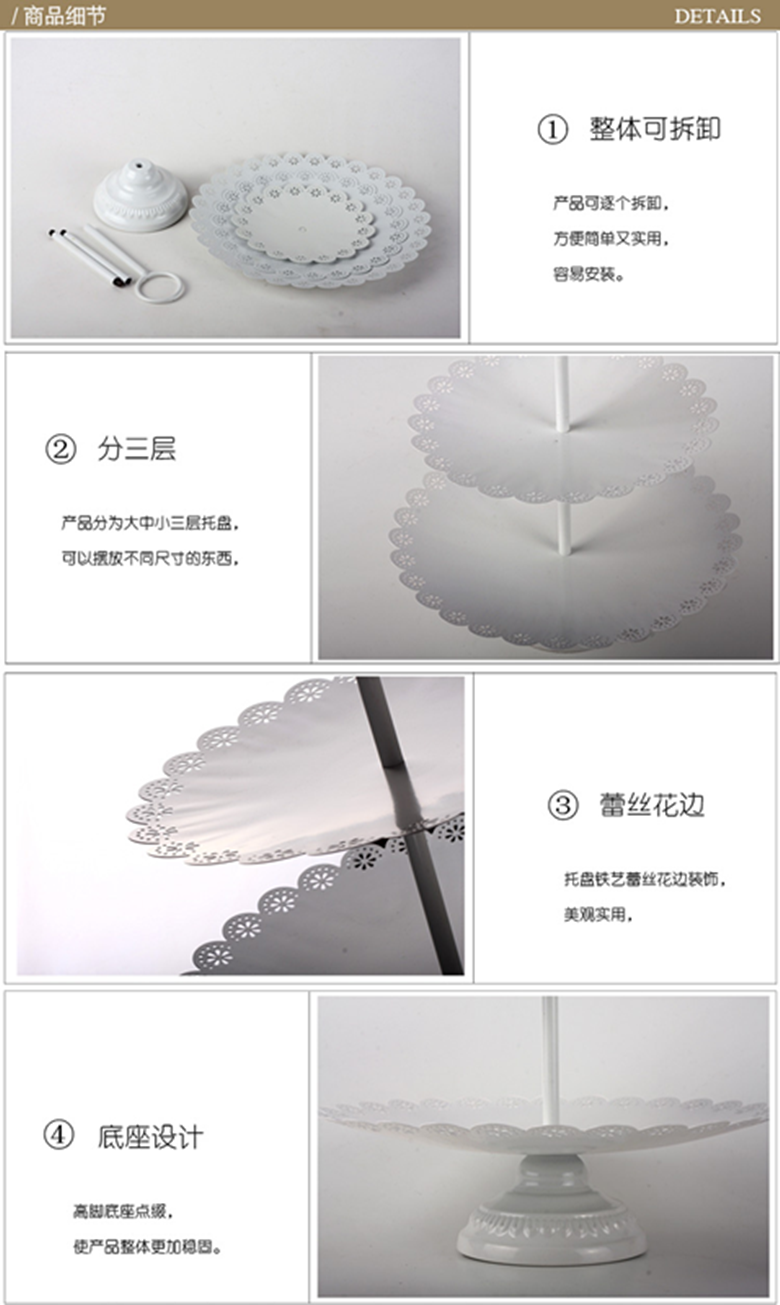 / 商品细节

DETAILS

① 整体可拆卸

产品可逐个拆卸，
方便简单又实用，
容易安装。

② 分三层

产品分为大中小三层托盘，
可以摆放不同尺寸的东西，

③ 蕾丝花边

托盘铁艺蕾丝花边装饰，
美观实用，

④ 底座设计

高脚底座点缀，
使产品整体更加稳固。