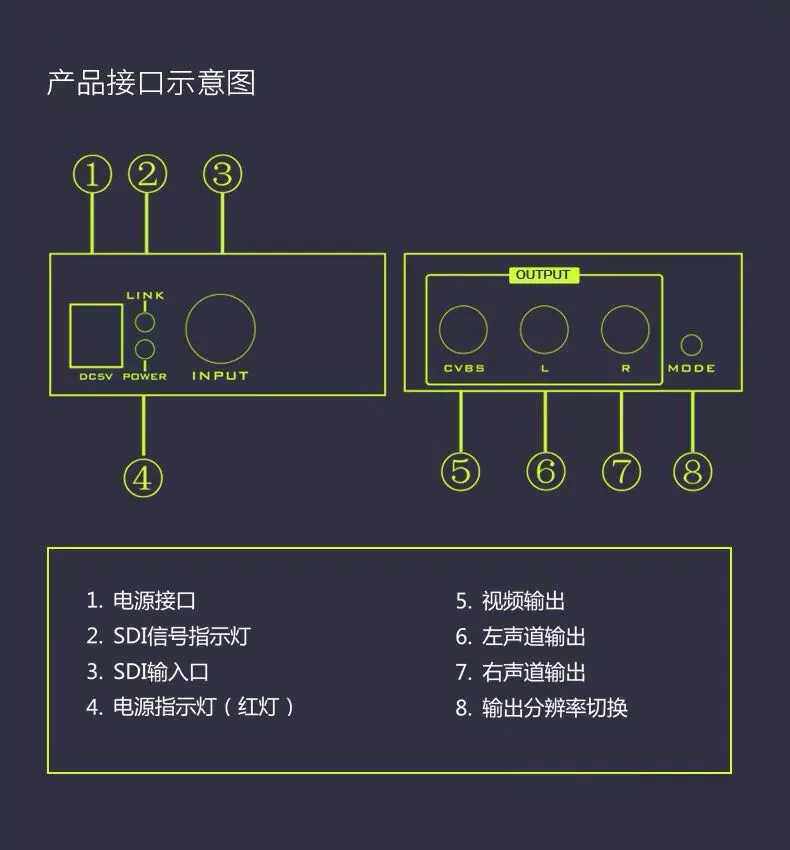 产品接口示意图

①
②
③

LINK
DC5V
POWER
INPUT

④

OUTPUT
CVBS
L
R
MODE

⑤
⑥
⑦
⑧

1. 电源接口
2. SDI信号指示灯
3. SDI输入口
4. 电源指示灯（红灯）

5. 视频输出
6. 左声道输出
7. 右声道输出
8. 输出分辨率切换