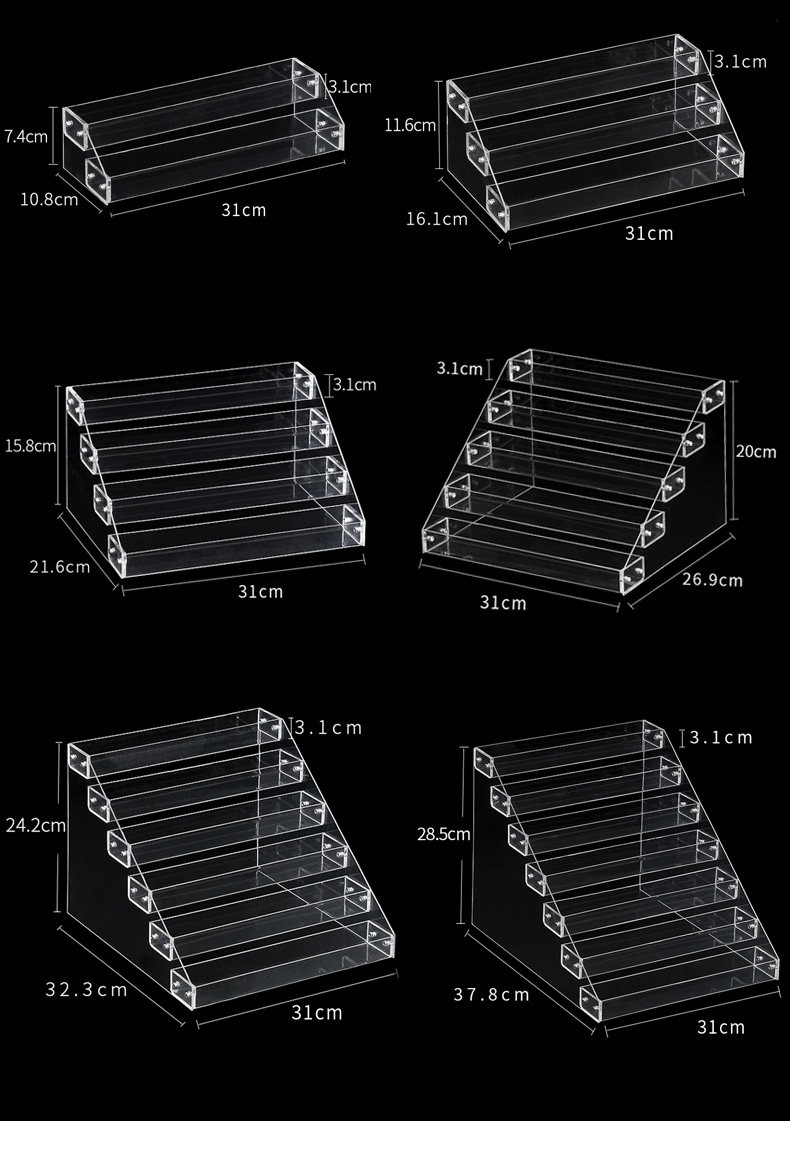 3.1cm
7.4cm
10.8cm
31cm

3.1cm
11.6cm
16.1cm
31cm

3.1cm
15.8cm
21.6cm
31cm

3.1cm
20cm
31cm
26.9cm

3.1cm
24.2cm
32.3cm
31cm

3.1cm
28.5cm
37.8cm
31cm