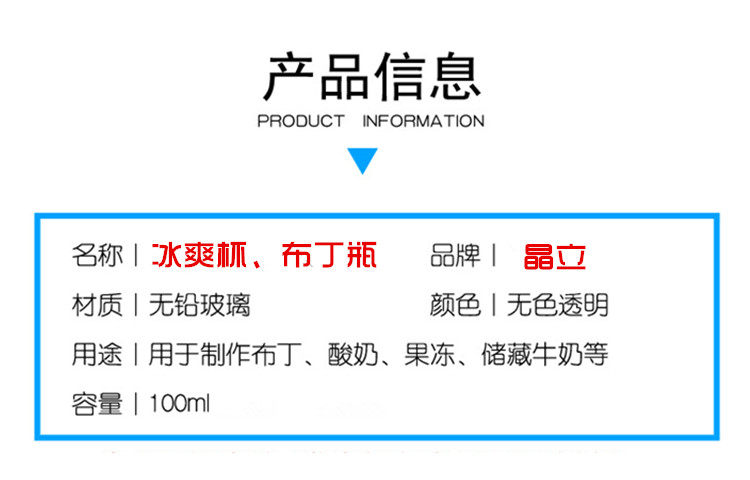 产品信息
PRODUCT INFORMATION

名称 | 冰爽杯、布丁瓶 品牌 | 晶立
材质 | 无铅玻璃 颜色 | 无色透明
用途 | 用于制作布丁、酸奶、果冻、储藏牛奶等
容量 | 100ml