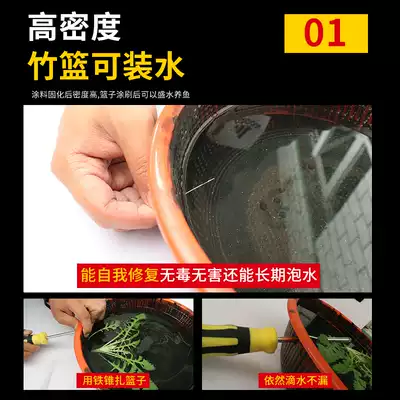 高密度
竹篮可装水

01

涂料固化后密度高,篮子涂刷后可以盛水养鱼

能自我修复无毒无害还能长期泡水

用铁锥扎篮子

依然滴水不漏