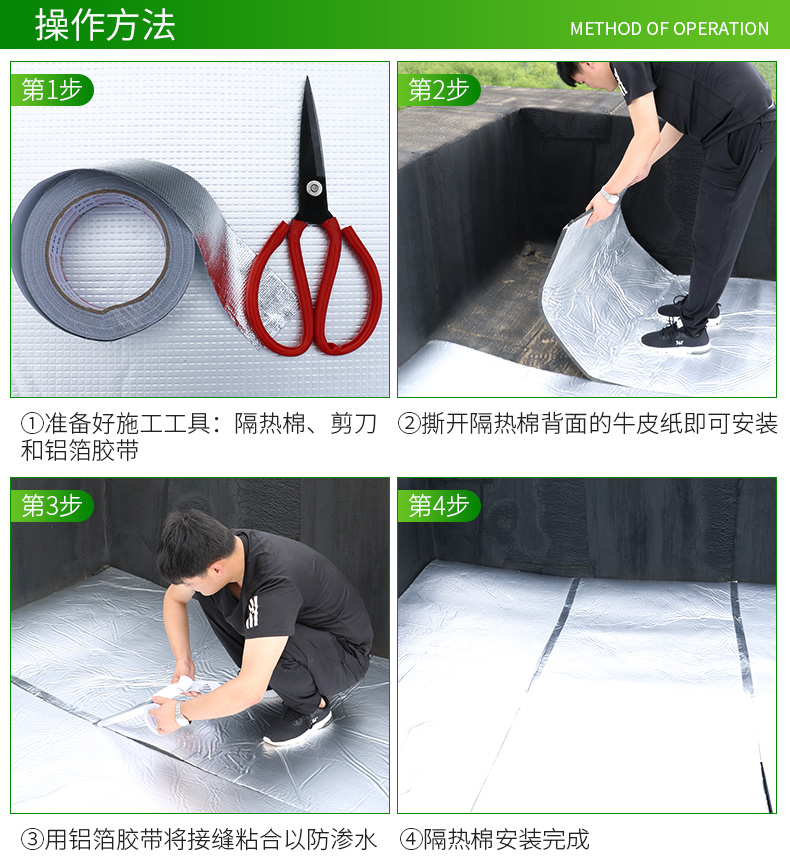 操作方法

METHOD OF OPERATION

第1步

①准备好施工工具：隔热棉、剪刀和铝箔胶带

第2步

②撕开隔热棉背面的牛皮纸即可安装

第3步

③用铝箔胶带将接缝粘合以防渗水

第4步

④隔热棉安装完成