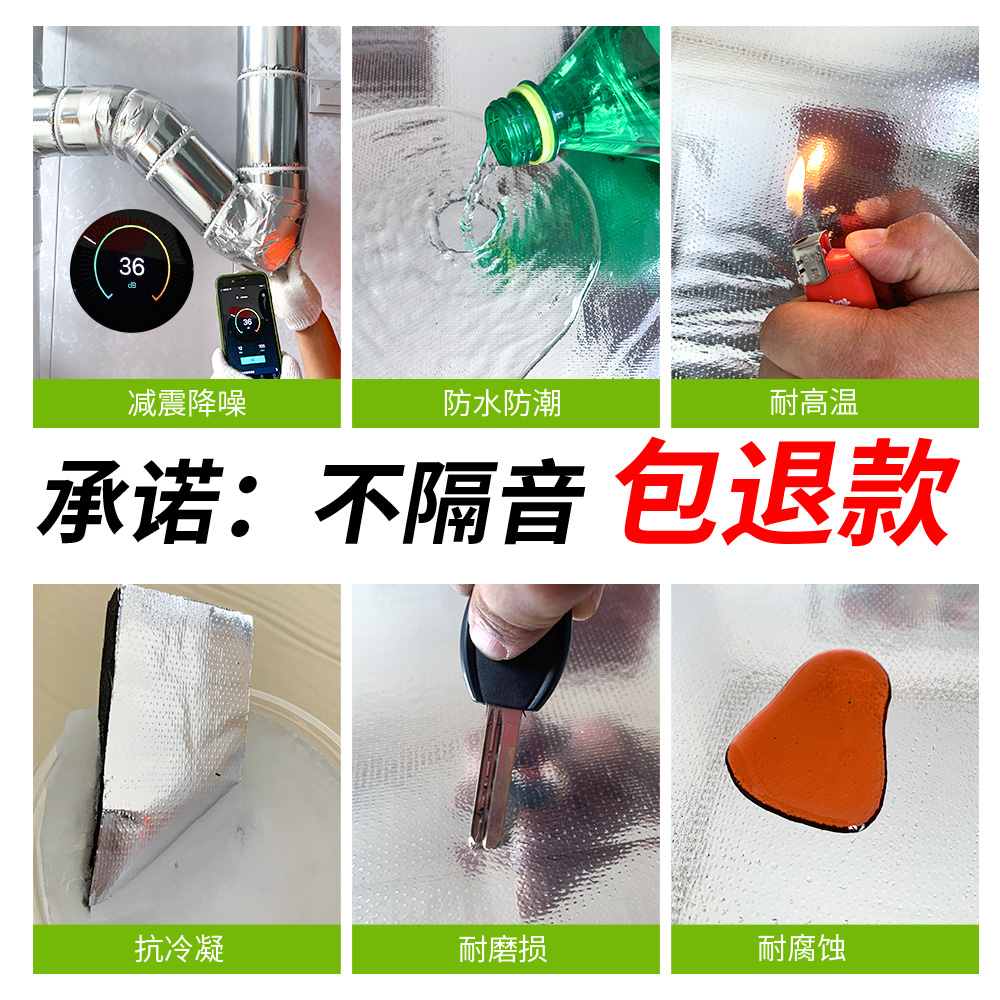 36
dB

36

减震降噪

防水防潮

耐高温

承诺：不隔音 包退款

抗冷凝

耐磨损

耐腐蚀