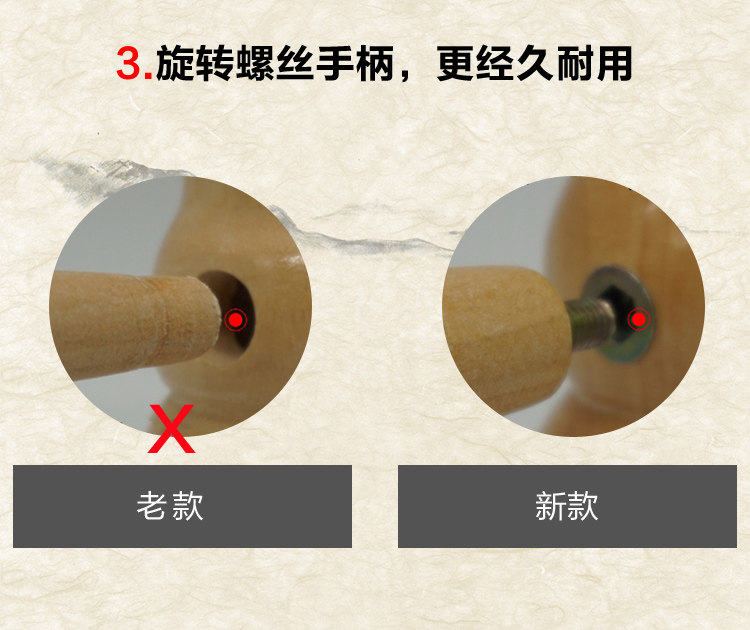 3.旋转螺丝手柄，更经久耐用

X

老款

新款