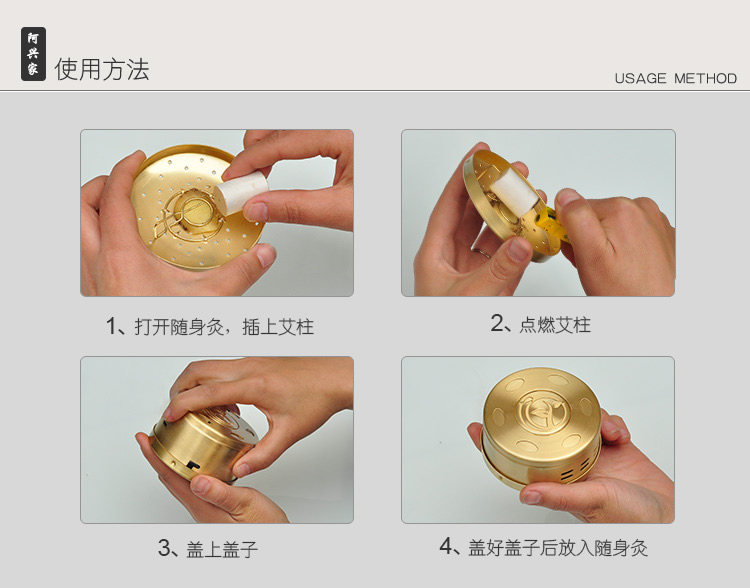 阿兴家

使用方法

USAGE METHOD

1、打开随身灸，插上艾柱

2、点燃艾柱

3、盖上盖子

4、盖好盖子后放入随身灸