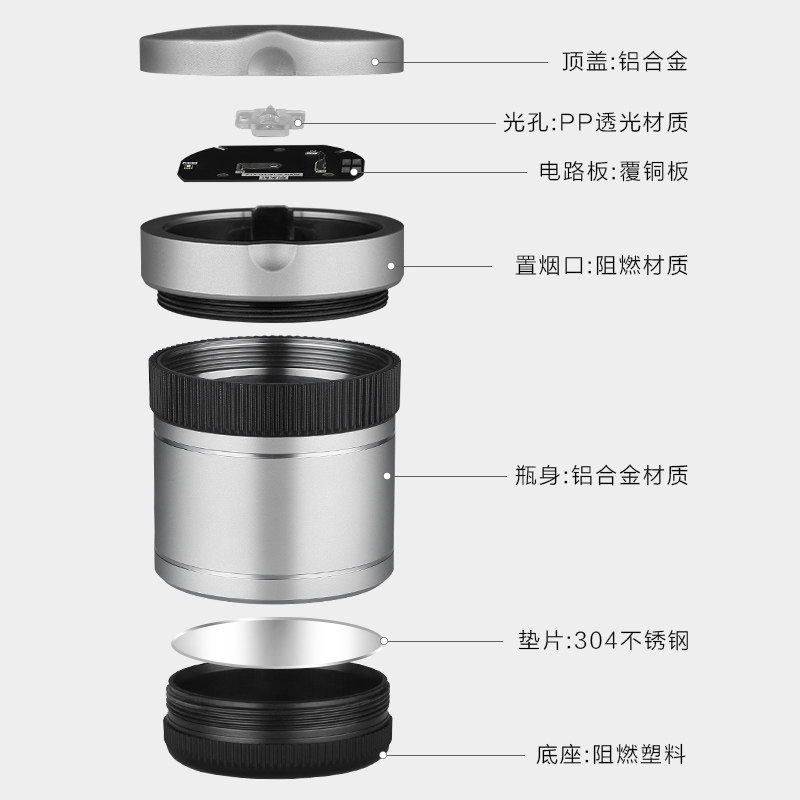 顶盖:铝合金

光孔:PP透光材质

电路板:覆铜板

置烟口:阻燃材质

瓶身:铝合金材质

垫片:304不锈钢

底座:阻燃塑料