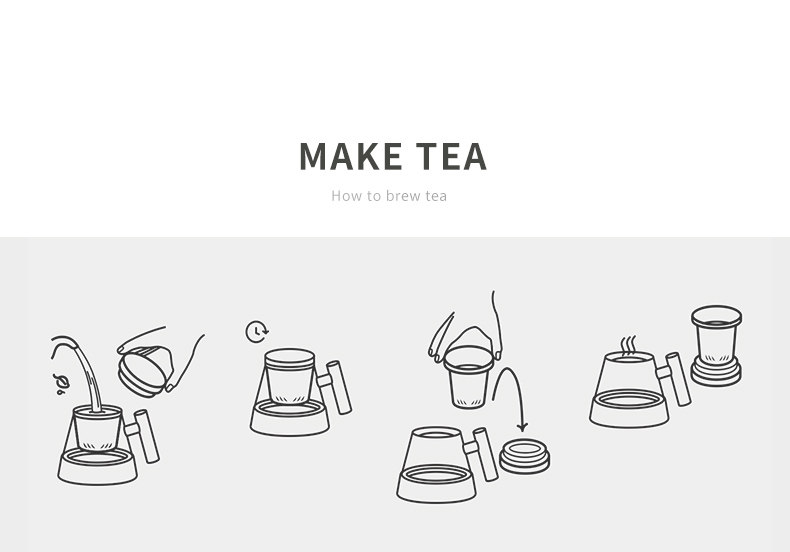 MAKE TEA

How to brew tea