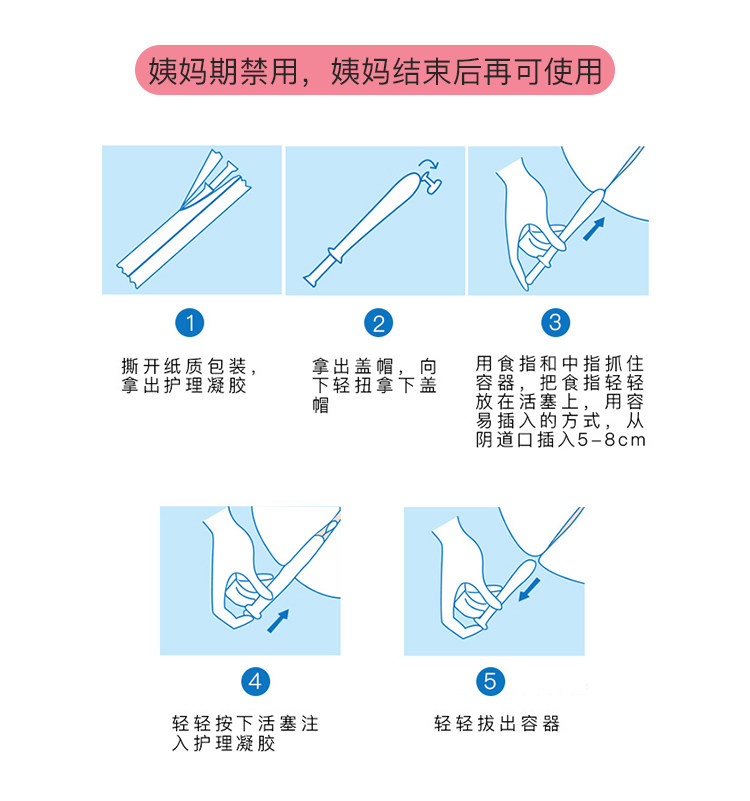 姨妈期禁用，姨妈结束后再可使用

1

撕开纸质包装，拿出护理凝胶

2

拿出盖帽，向下轻扭拿下盖帽

3

用食指和中指抓住容器，把食指轻轻放在活塞上，用容易插入的方式，从阴道口插入5-8cm

4

轻轻按下活塞注入护理凝胶

5

轻轻拔出容器