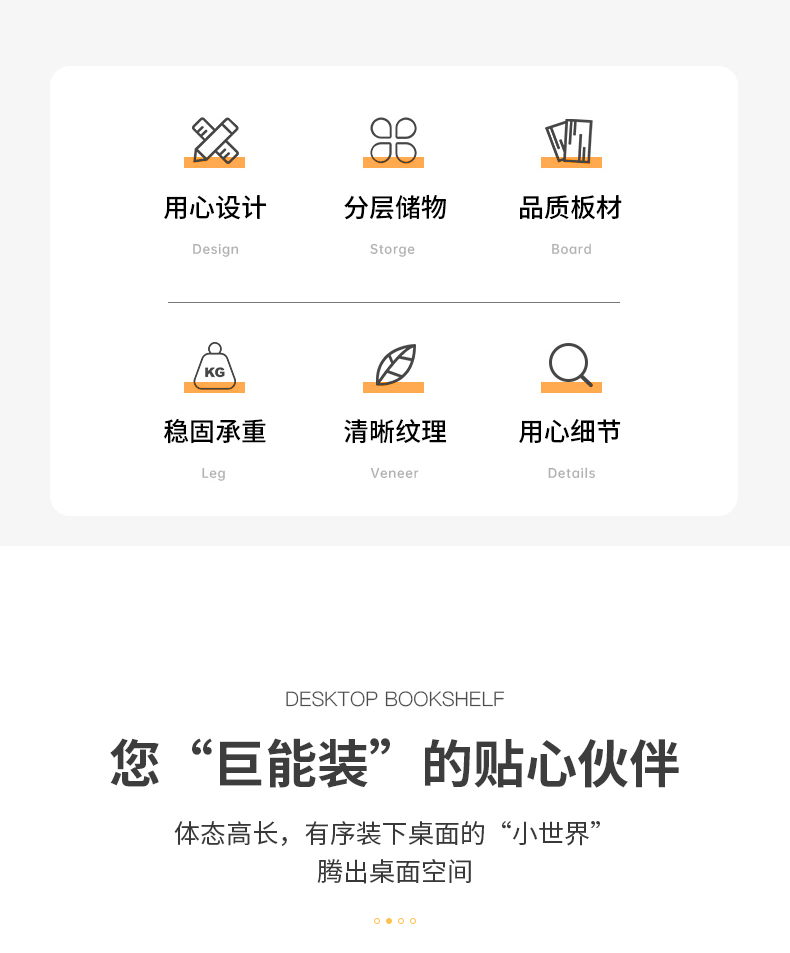 用心设计
Design

分层储物
Storge

品质板材
Board

KG
稳固承重
Leg

清晰纹理
Veneer

用心细节
Details

DESKTOP BOOKSHELF

您“巨能装”的贴心伙伴

体态高长，有序装下桌面的“小世界”
腾出桌面空间