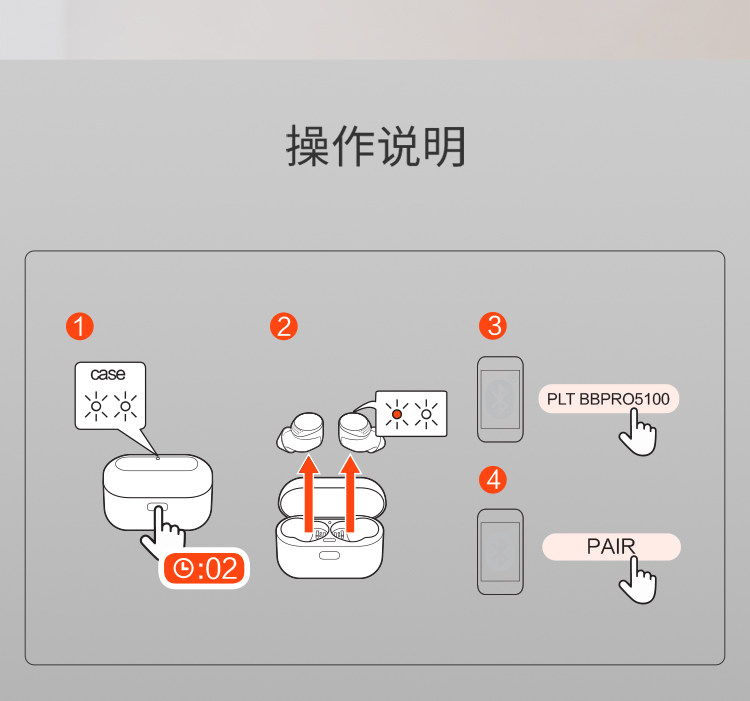 操作说明

1

case

:02

2

3

PLT BBPRO5100

4

PAIR