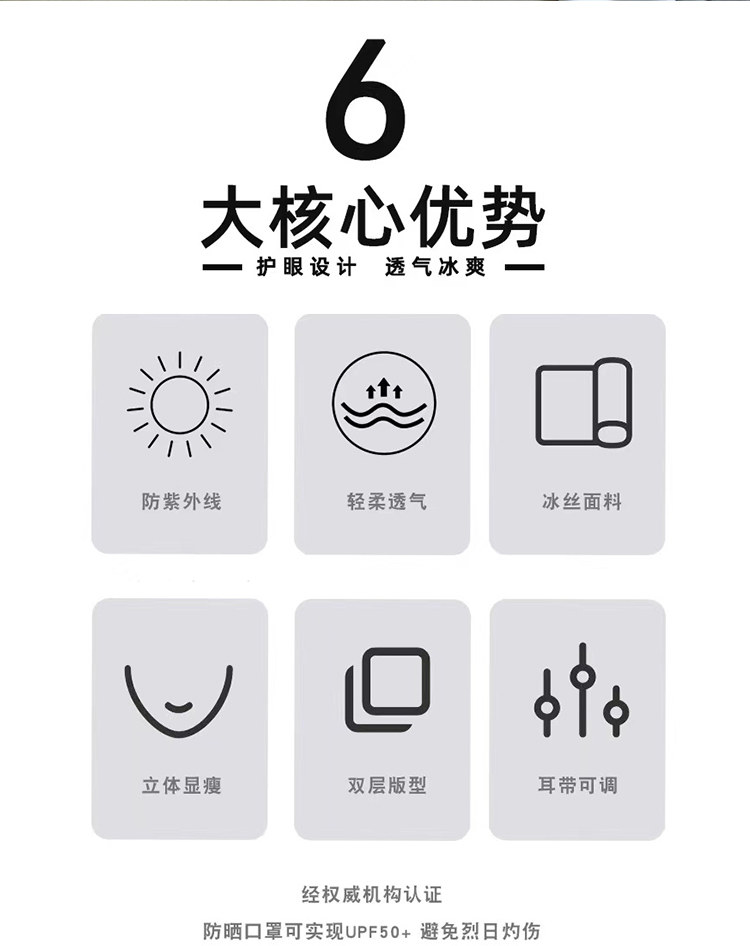 6

大核心优势

— 护眼设计 透气冰爽 —

防紫外线

轻柔透气

冰丝面料

立体显瘦

双层版型

耳带可调

经权威机构认证

防晒口罩可实现UPF50+ 避免烈日灼伤