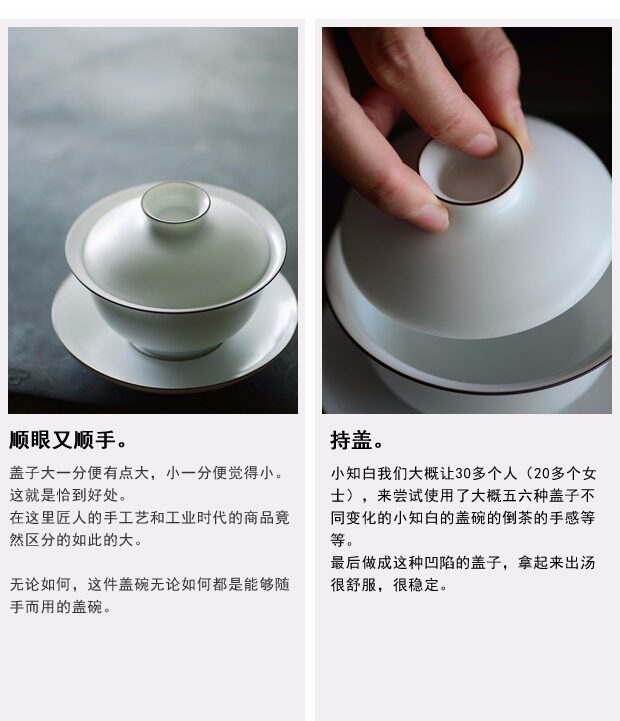 顺眼又顺手。

盖子大一分便有点大，小一分便觉得小。这就是恰到好处。
在这里匠人的手工艺和工业时代的商品竟然区分的如此的大。

无论如何，这件盖碗无论如何都是能够随手而用的盖碗。

持盖。

小知白我们大概让30多个人（20多个女士），来尝试使用了大概五六种盖子不同变化的小知白的盖碗的倒茶的手感等等。
最后做成这种凹陷的盖子，拿起来出汤很舒服，很稳定。